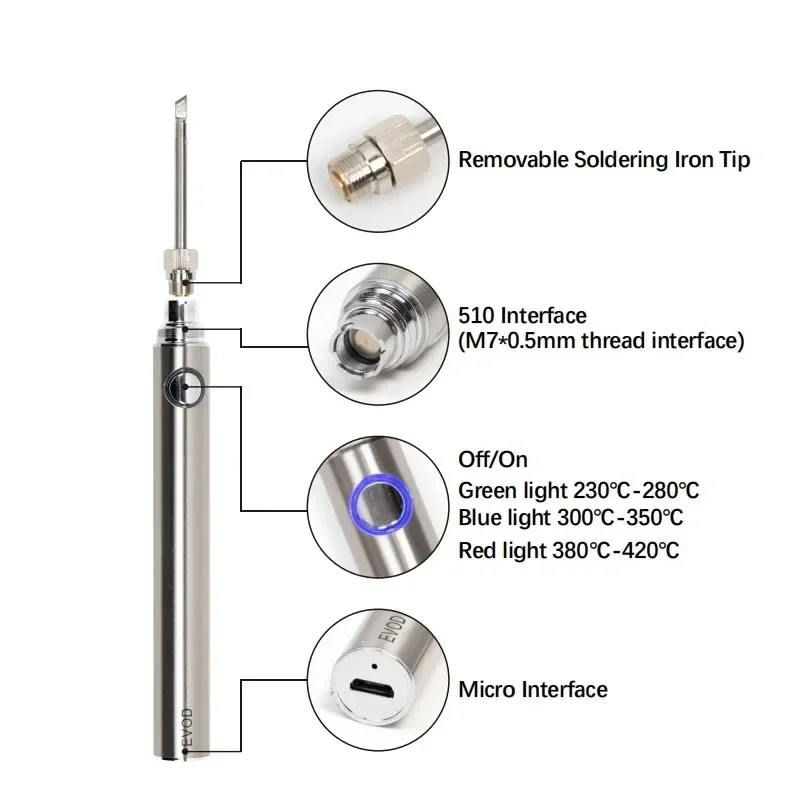 Removable Soldering Iron Tip

510 Interface
(M7*0.5mm thread interface)

Off/On
Green light 230℃-280℃
Blue light 300℃-350℃
Red light 380℃-420℃

EVOD

Micro Interface

EVOD