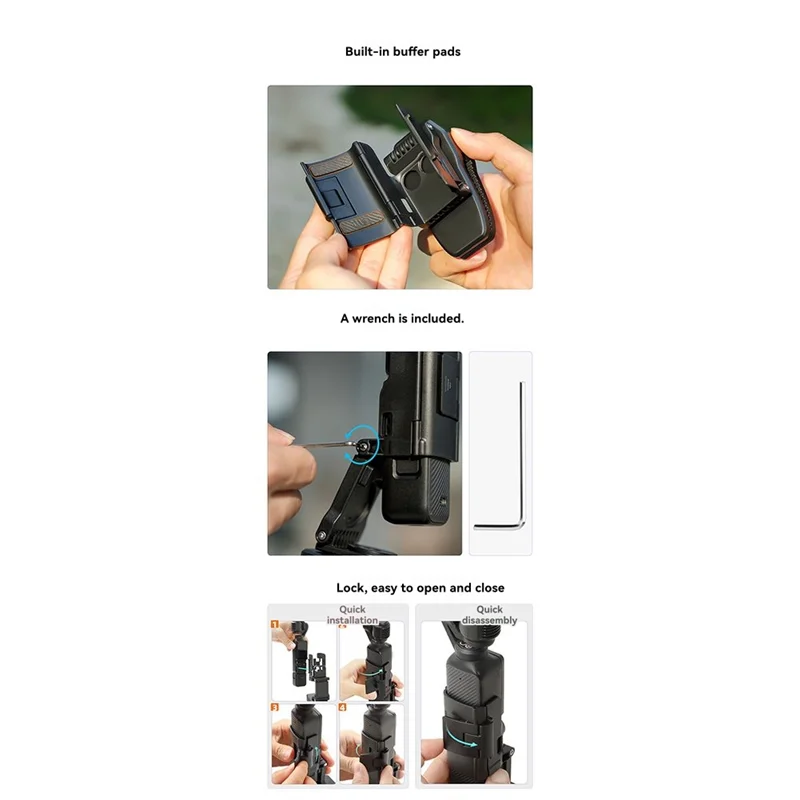 Built-in buffer pads

A wrench is included.

Lock, easy to open and close

Quick installation

1

2

3

4

Quick disassembly