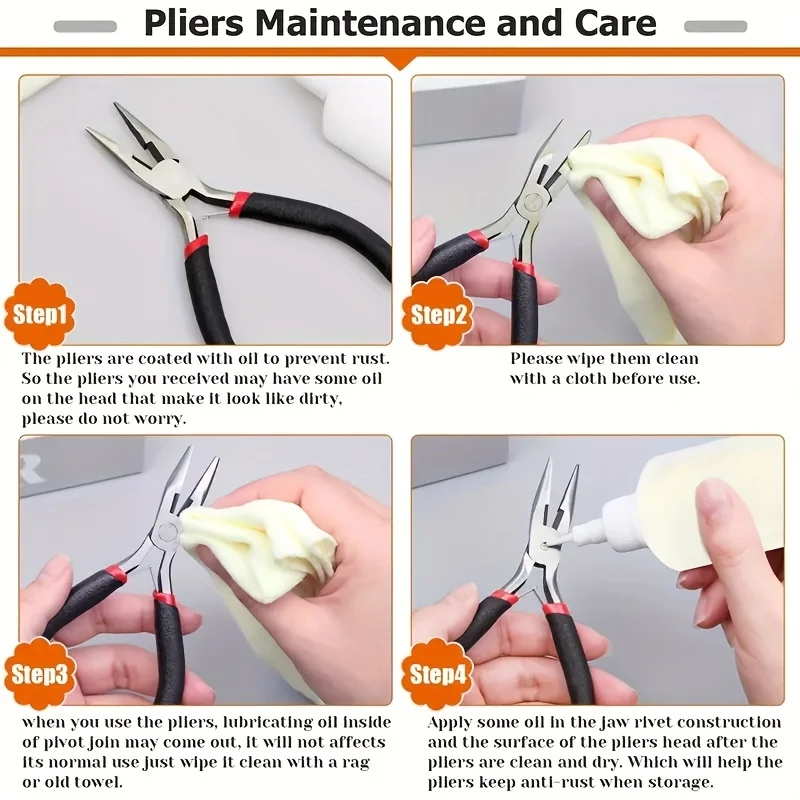 Pliers Maintenance and Care

Step1

The pliers are coated with oil to prevent rust. So the pliers you received may have some oil on the head that make it look like dirty, please do not worry.

Step2

Please wipe them clean with a cloth before use.

Step3

when you use the pliers, lubricating oil inside of pivot join may come out, it will not affects its normal use just wipe it clean with a rag or old towel.

Step4

Apply some oil in the jaw rivet construction and the surface of the pliers head after the pliers are clean and dry. Which will help the pliers keep anti-rust when storage.