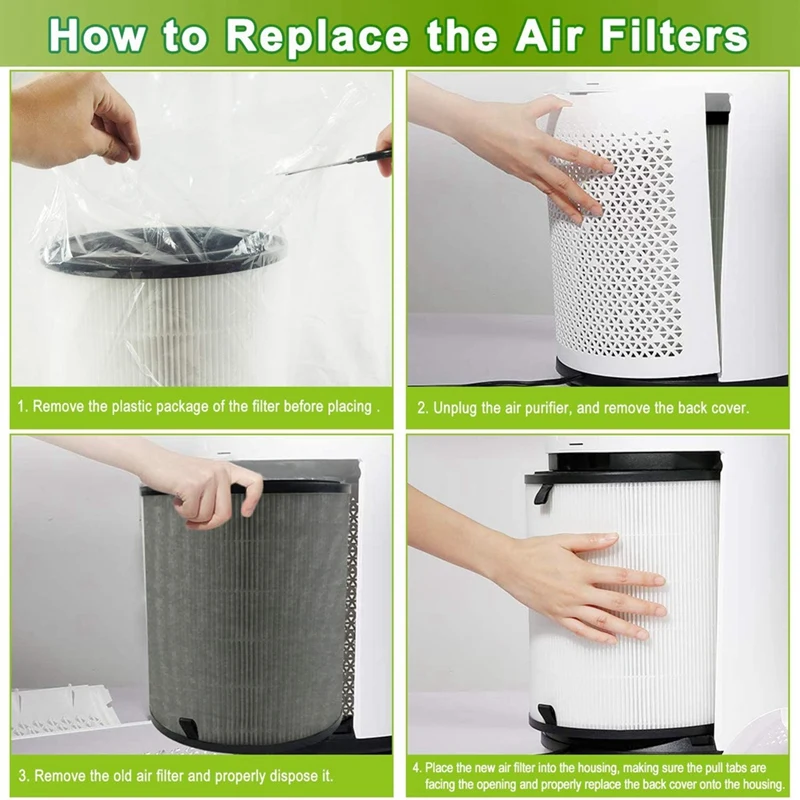 How to Replace the Air Filters

1. Remove the plastic package of the filter before placing .

2. Unplug the air purifier, and remove the back cover.

3. Remove the old air filter and properly dispose it.

4. Place the new air filter into the housing, making sure the pull tabs are facing the opening and properly replace the back cover onto the housing.