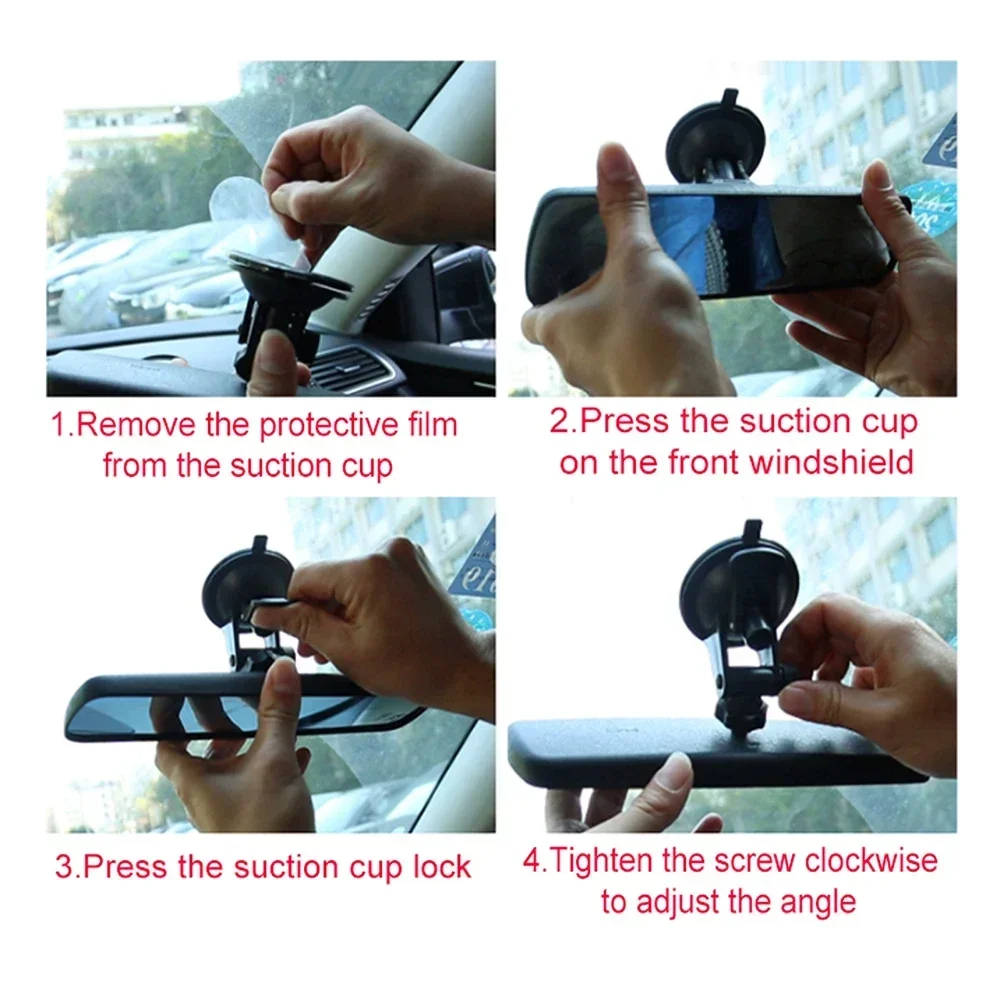 1.Remove the protective film from the suction cup

2.Press the suction cup on the front windshield

3.Press the suction cup lock

4.Tighten the screw clockwise to adjust the angle