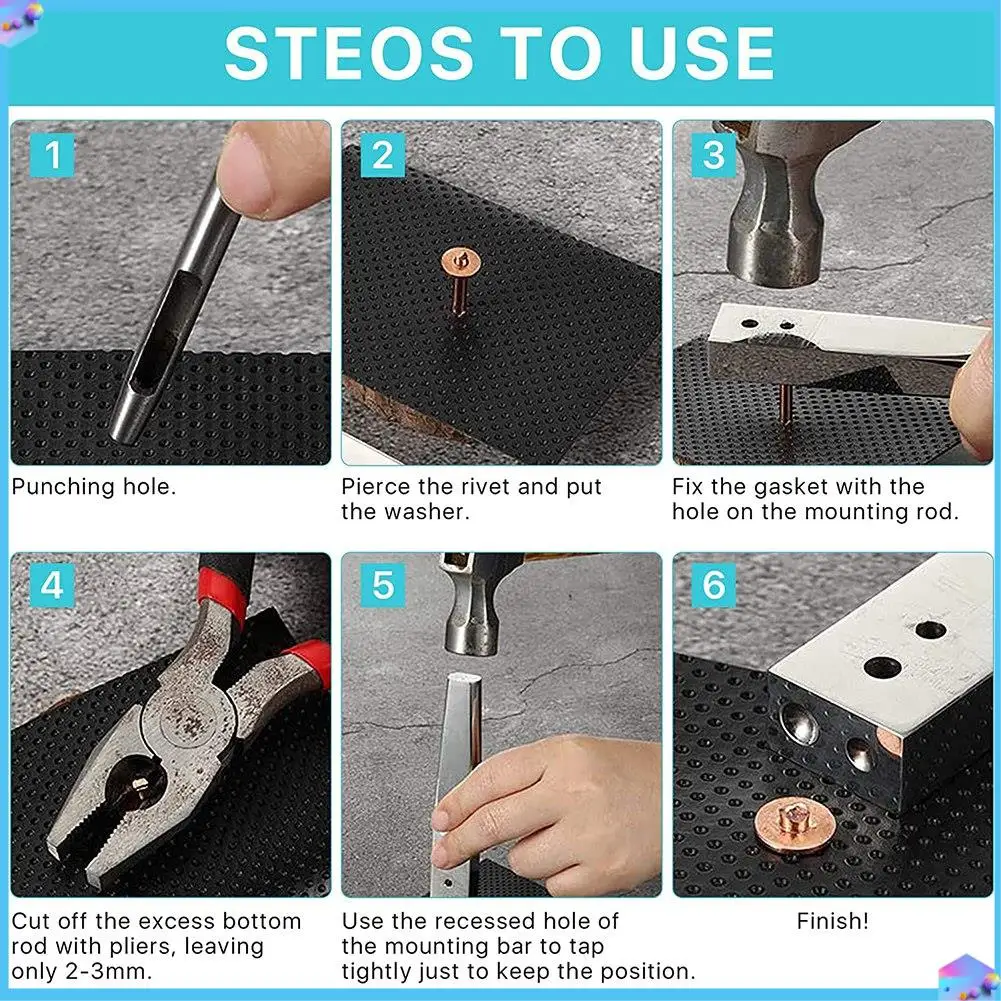 STEOS TO USE

1

Punching hole.

2

Pierce the rivet and put the washer.

3

Fix the gasket with the hole on the mounting rod.

4

Cut off the excess bottom rod with pliers, leaving only 2-3mm.

5

Use the recessed hole of the mounting bar to tap tightly just to keep the position.

6

Finish!