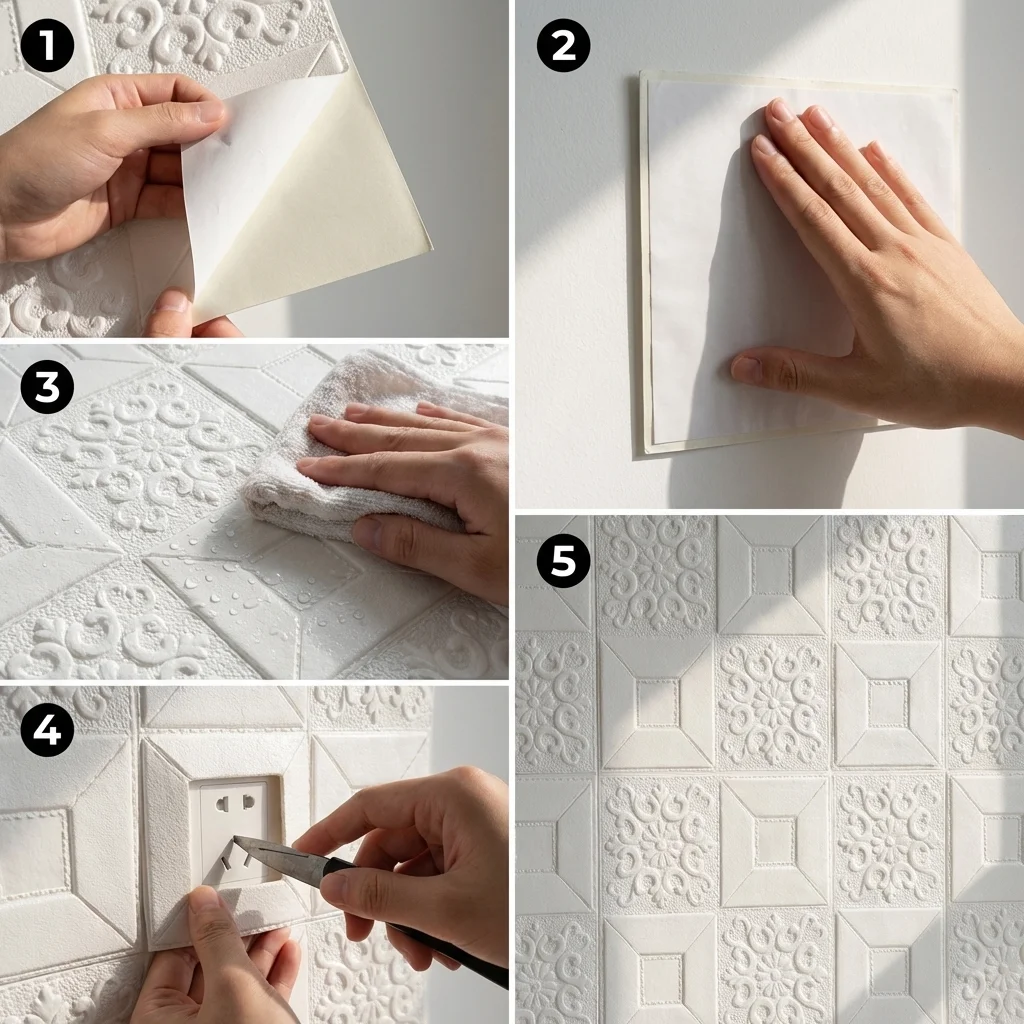 1
2
3
4
5