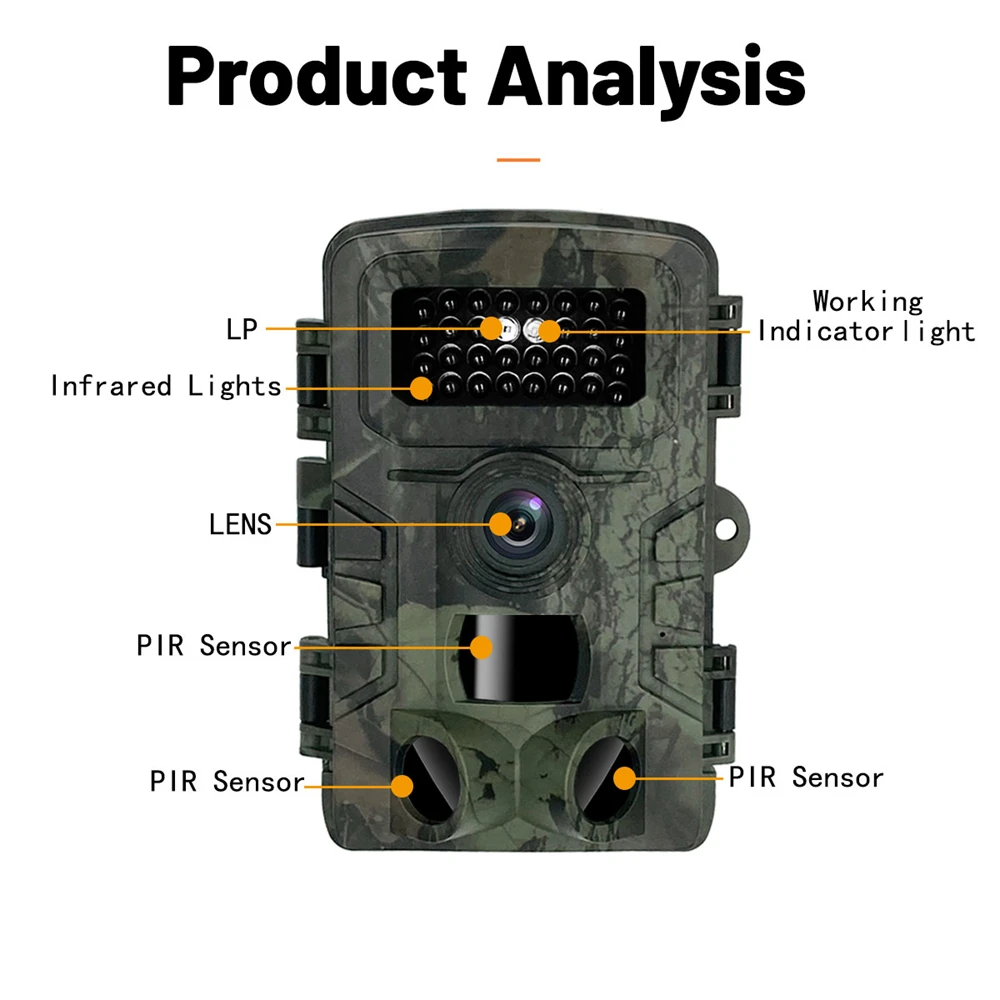 Product Analysis

LP

Working Indicator light

Infrared Lights

LENS

PIR Sensor

PIR Sensor

PIR Sensor