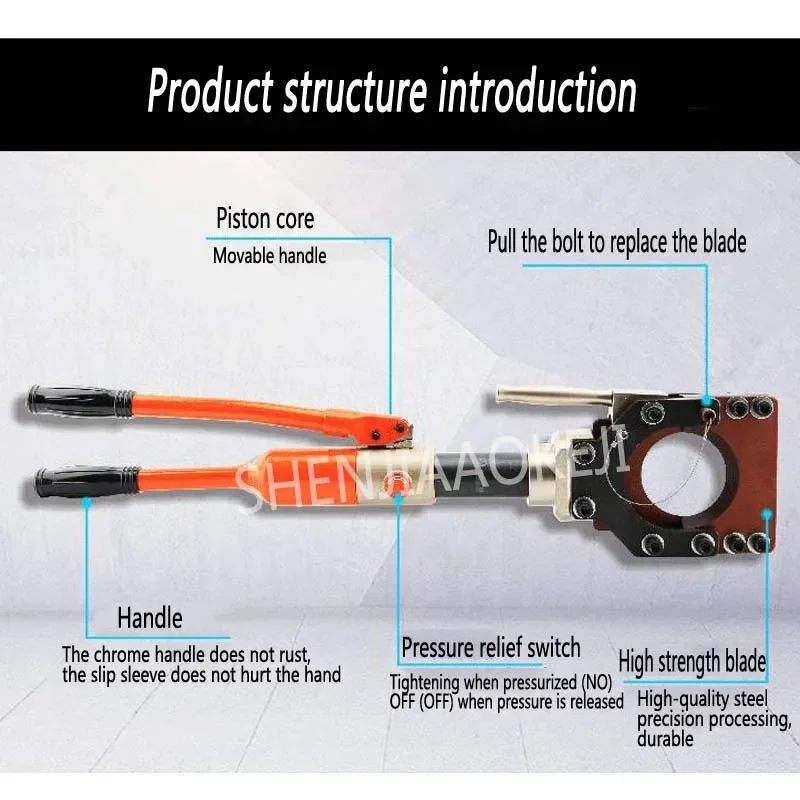 Product structure introduction

Piston core
Movable handle

Pull the bolt to replace the blade

SHENJIAAOKEJI

Handle
The chrome handle does not rust, the slip sleeve does not hurt the hand

Pressure relief switch
Tightening when pressurized (NO) OFF (OFF) when pressure is released

High strength blade
High-quality steel precision processing, durable