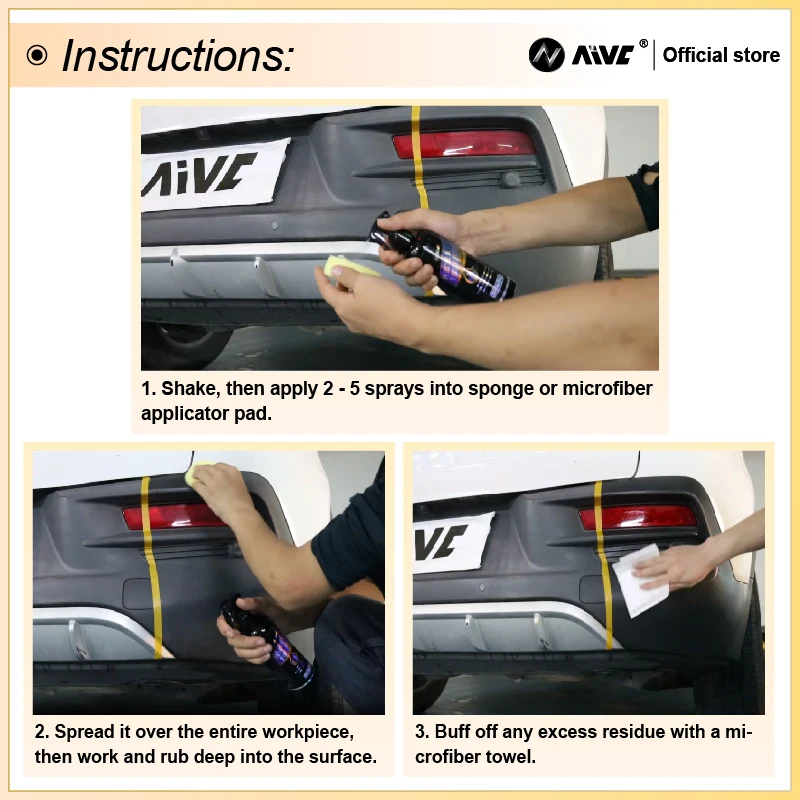 Instructions:

AIVC® | Official store

AIVC

1. Shake, then apply 2 - 5 sprays into sponge or microfiber applicator pad.

2. Spread it over the entire workpiece, then work and rub deep into the surface.

IVC

3. Buff off any excess residue with a microfiber towel.