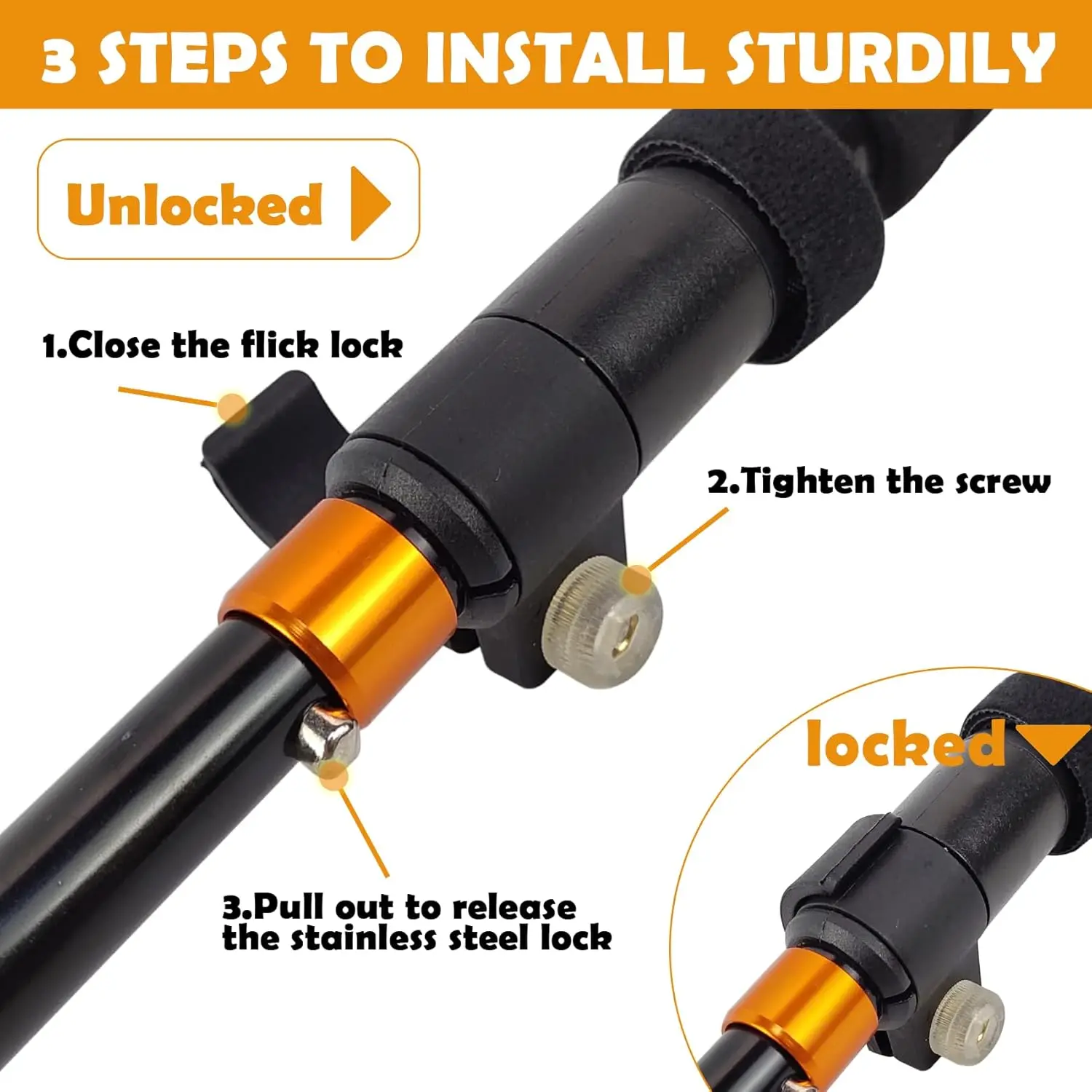 3 STEPS TO INSTALL STURDILY

Unlocked

1.Close the flick lock

2.Tighten the screw

3.Pull out to release the stainless steel lock

locked