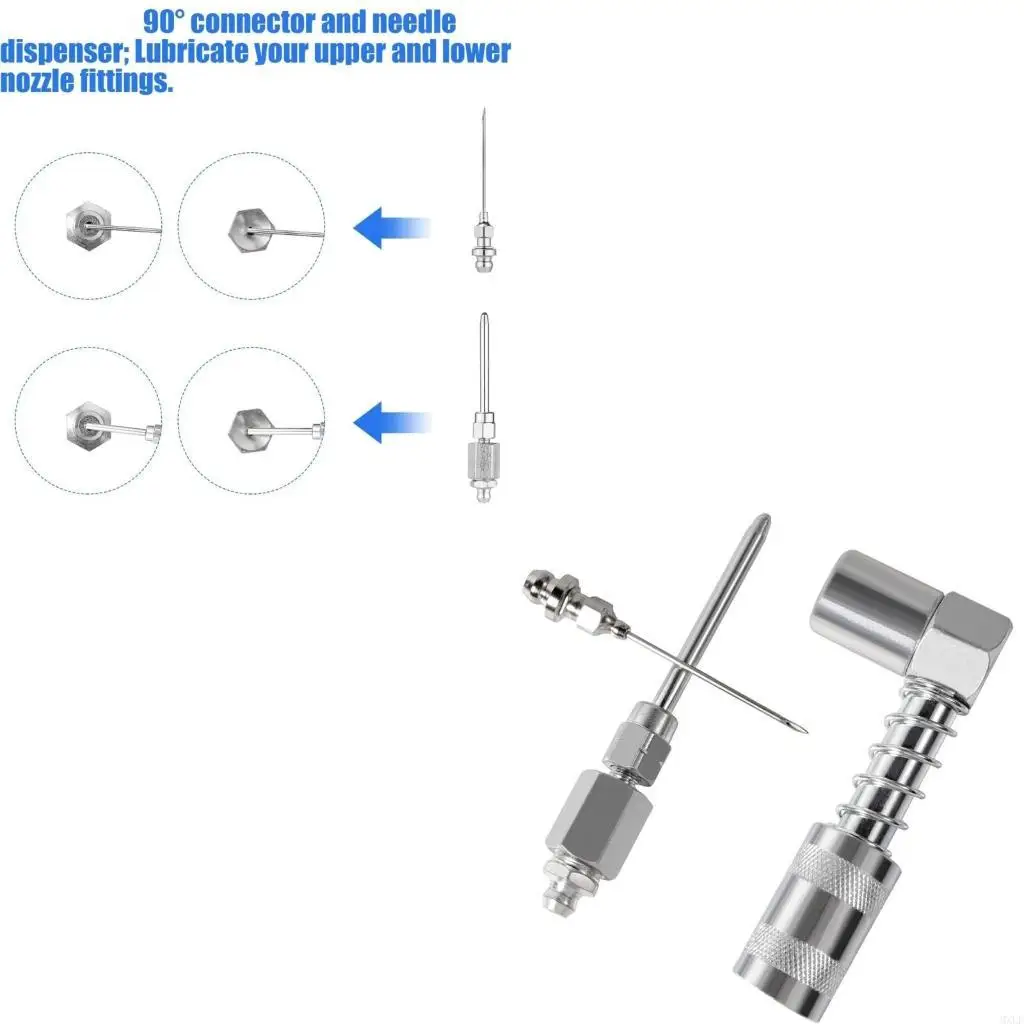 90° connector and needle dispenser; Lubricate your upper and lower nozzle fittings.