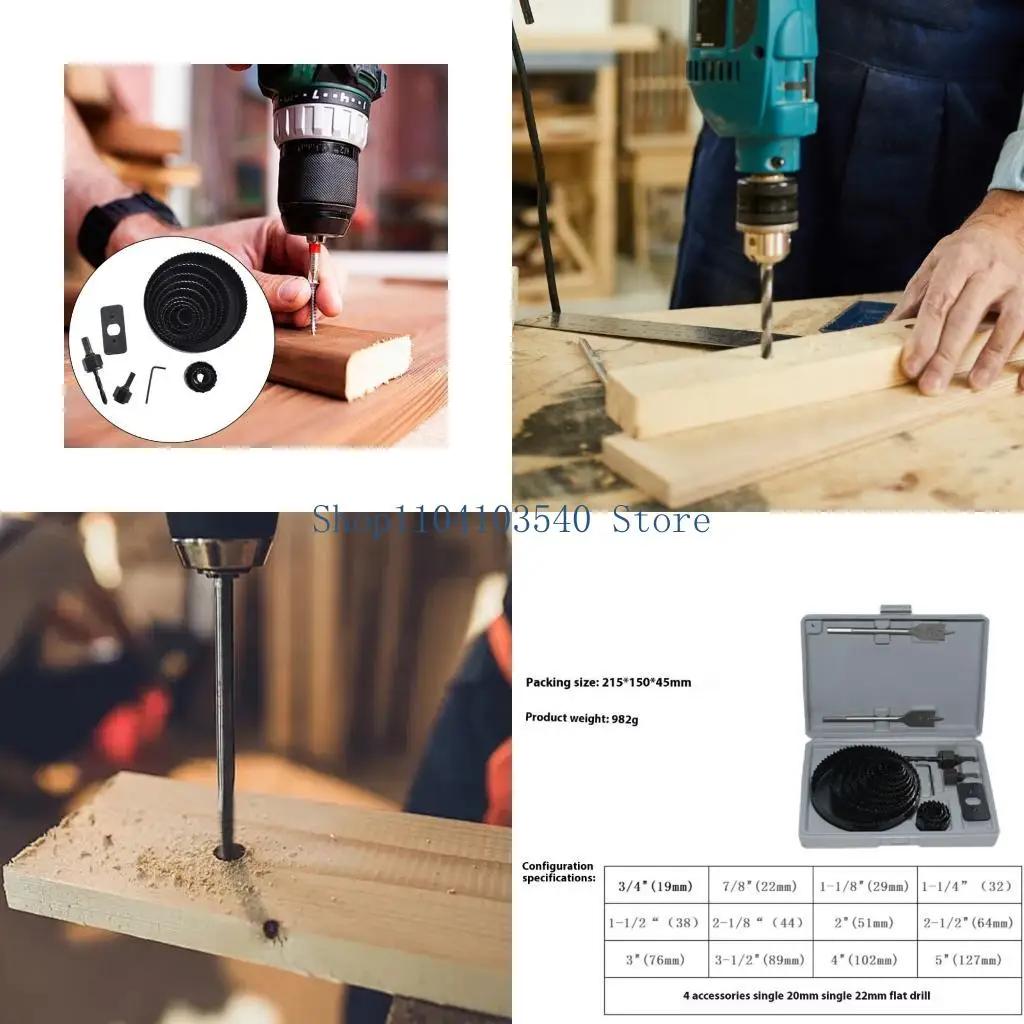 Shop1104103540 Store

Packing size: 215*150*45mm

Product weight: 982g

Configuration specifications:

| 3/4"(19mm) | 7/8"(22mm) | 1-1/8"(29mm) | 1-1/4" (32) |
|---|---|---|---|
| 1-1/2 " (38) | 2-1/8 " (44) | 2"(51mm) | 2-1/2"(64mm) |
| 3"(76mm) | 3-1/2"(89mm) | 4"(102mm) | 5"(127mm) |
| 4 accessories single 20mm single 22mm flat drill | | | |