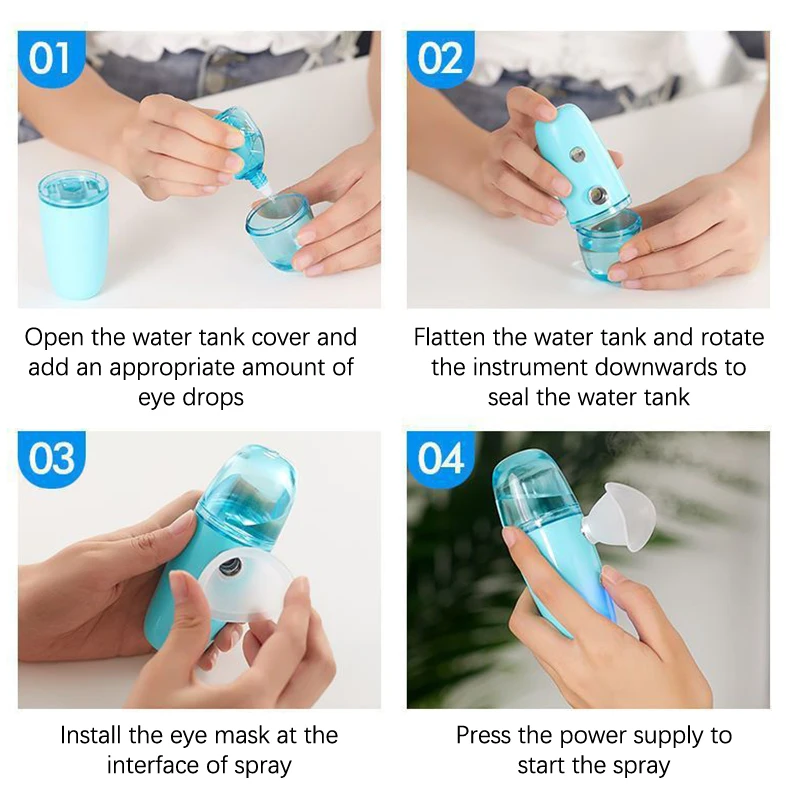 01

Open the water tank cover and add an appropriate amount of eye drops

02

Flatten the water tank and rotate the instrument downwards to seal the water tank

03

Install the eye mask at the interface of spray

04

Press the power supply to start the spray