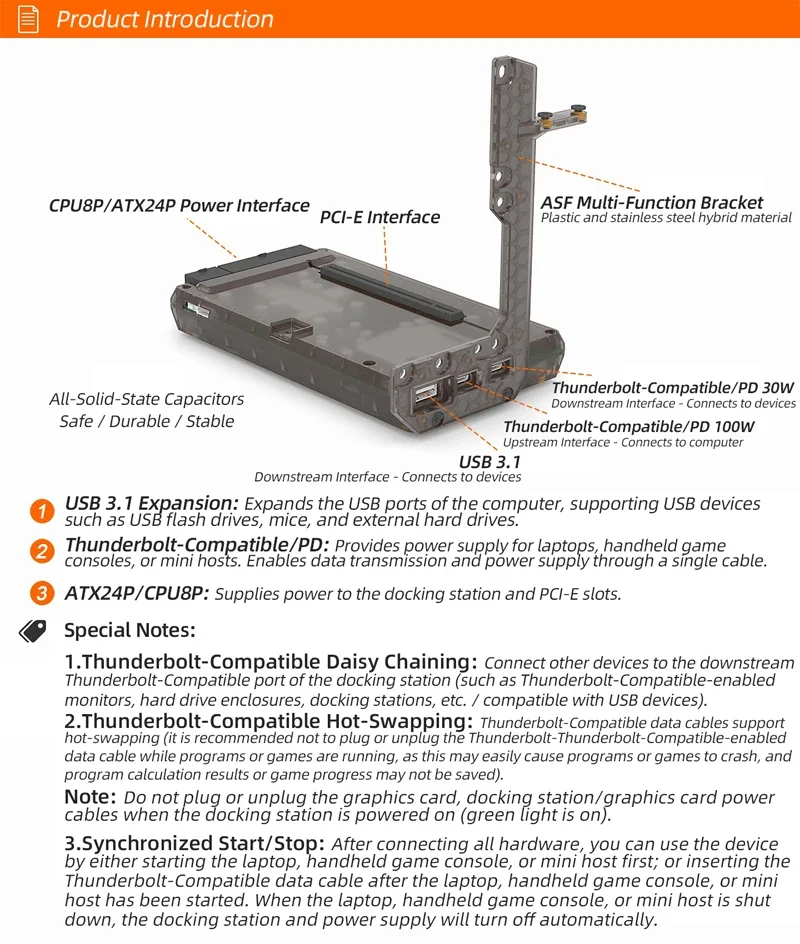 Product Introduction

CPU8P/ATX24P Power Interface

PCI-E Interface

ASF Multi-Function Bracket
Plastic and stainless steel hybrid material

All-Solid-State Capacitors
Safe / Durable / Stable

Thunderbolt-Compatible/PD 30W
Downstream Interface - Connects to devices

Thunderbolt-Compatible/PD 100W
Upstream Interface - Connects to computer

USB 3.1
Downstream Interface - Connects to devices

1 USB 3.1 Expansion: Expands the USB ports of the computer, supporting USB devices such as USB flash drives, mice, and external hard drives.

2 Thunderbolt-Compatible/PD: Provides power supply for laptops, handheld game consoles, or mini hosts. Enables data transmission and power supply through a single cable.

3 ATX24P/CPU8P: Supplies power to the docking station and PCI-E slots.

Special Notes:

1.Thunderbolt-Compatible Daisy Chaining: Connect other devices to the downstream Thunderbolt-Compatible port of the docking station (such as Thunderbolt-Compatible-enabled monitors, hard drive enclosures, docking stations, etc. / compatible with USB devices).

2.Thunderbolt-Compatible Hot-Swapping: Thunderbolt-Compatible data cables support hot-swapping (it is recommended not to plug or unplug the Thunderbolt-Thunderbolt-Compatible-enabled data cable while programs or games are running, as this may easily cause programs or games to crash, and program calculation results or game progress may not be saved).

Note: Do not plug or unplug the graphics card, docking station/graphics card power cables when the docking station is powered on (green light is on).

3.Synchronized Start/Stop: After connecting all hardware, you can use the device by either starting the laptop, handheld game console, or mini host first; or inserting the Thunderbolt-Compatible data cable after the laptop, handheld game console, or mini host has been started. When the laptop, handheld game console, or mini host is shut down, the docking station and power supply will turn off automatically.