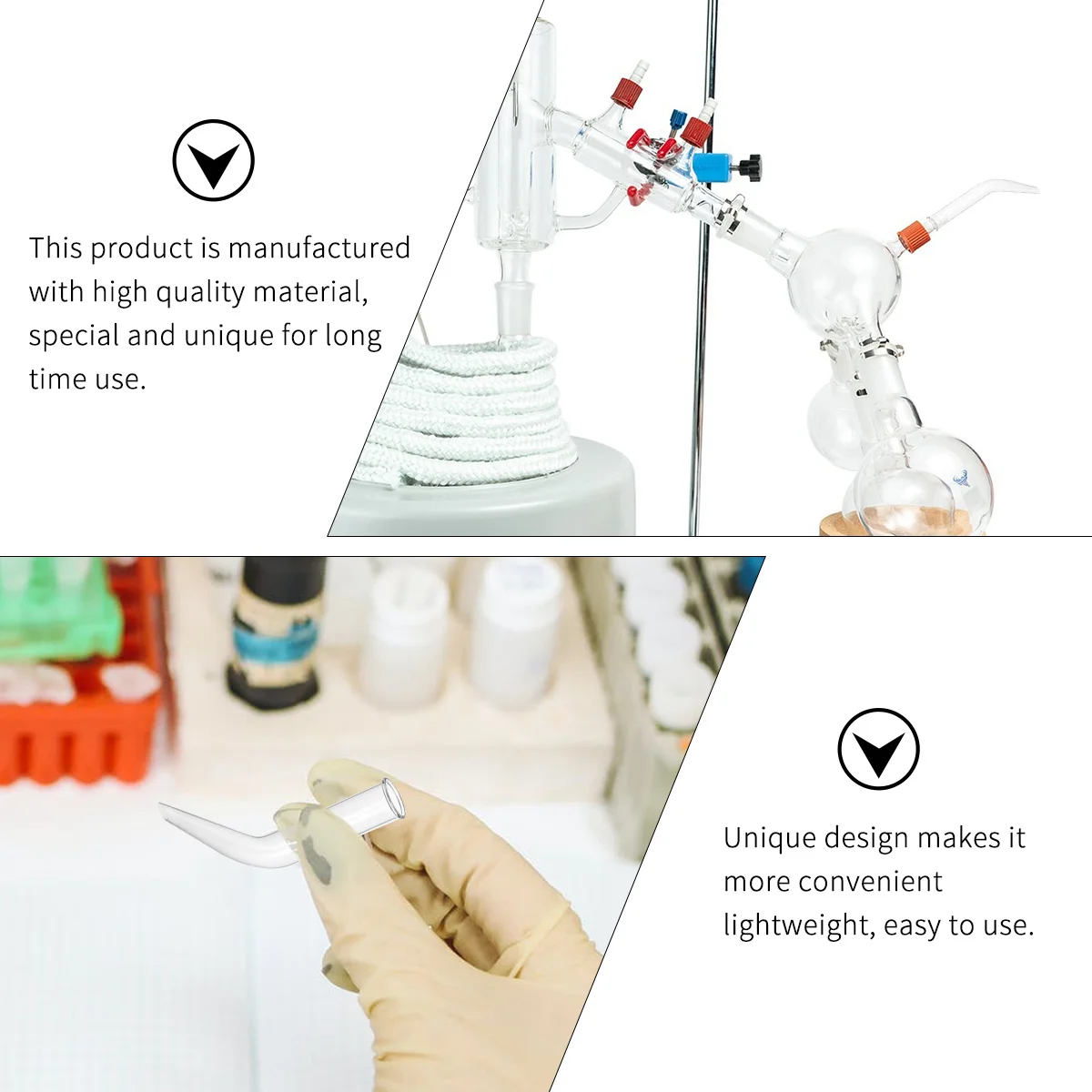 This product is manufactured with high quality material, special and unique for long time use.

Unique design makes it more convenient lightweight, easy to use.