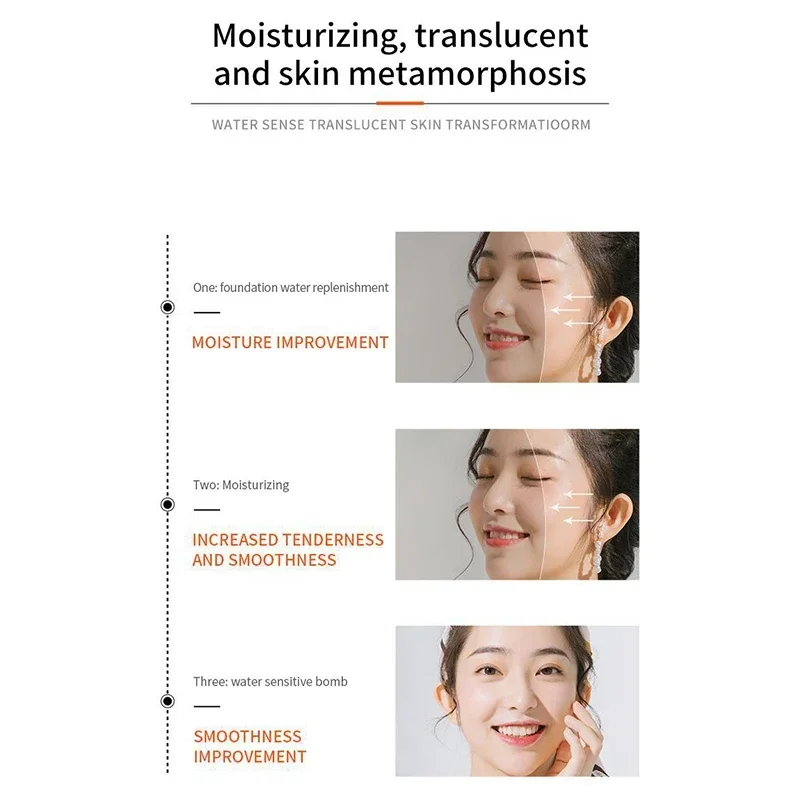 Moisturizing, translucent and skin metamorphosis

WATER SENSE TRANSLUCENT SKIN TRANSFORMATIOORM

One: foundation water replenishment

MOISTURE IMPROVEMENT

Two: Moisturizing

INCREASED TENDERNESS AND SMOOTHNESS

Three: water sensitive bomb

SMOOTHNESS IMPROVEMENT