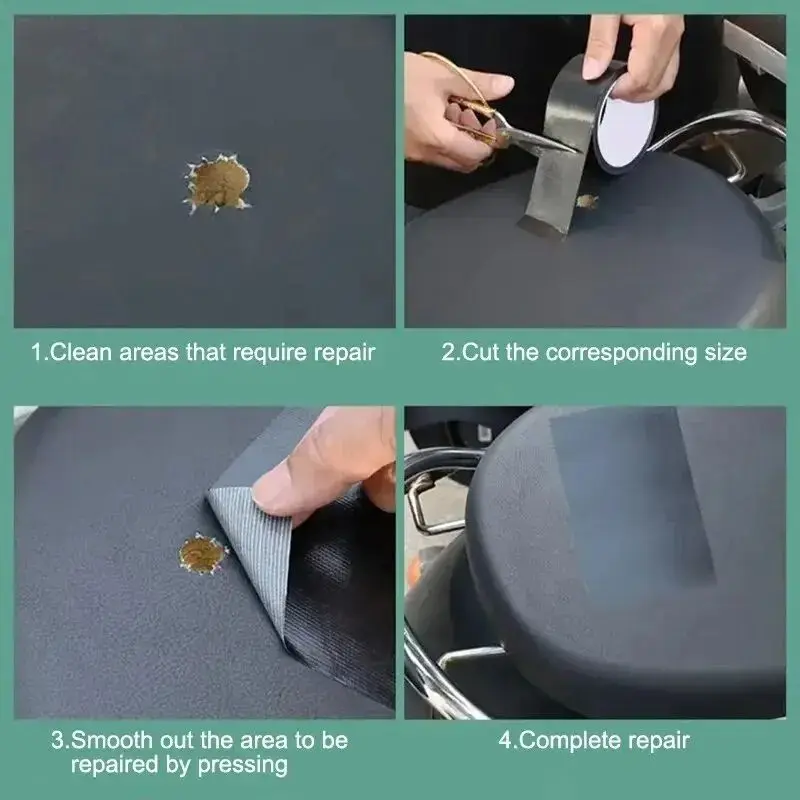 1.Clean areas that require repair

2.Cut the corresponding size

3.Smooth out the area to be repaired by pressing

4.Complete repair