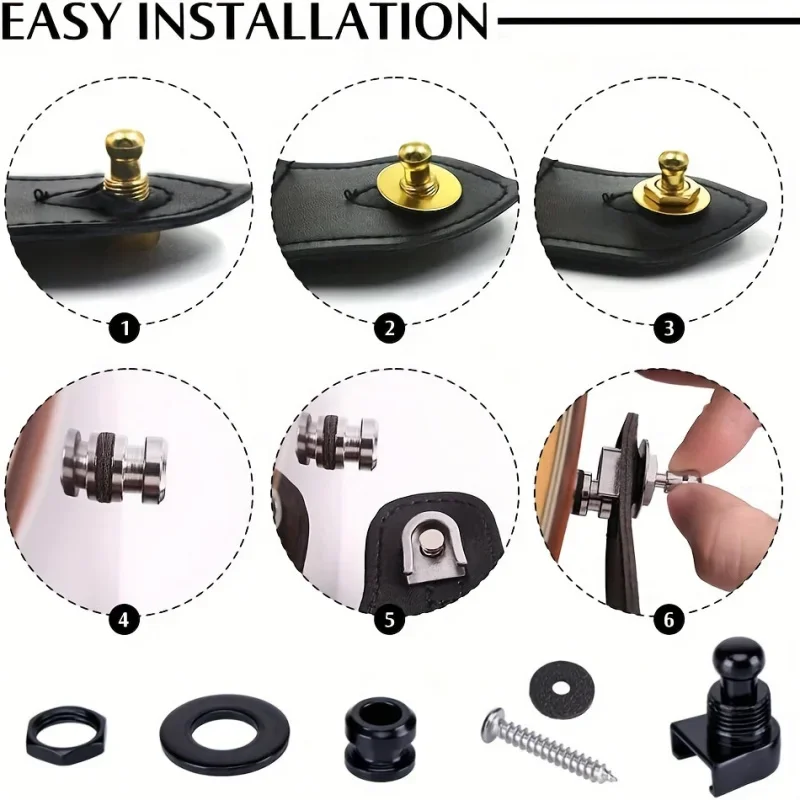 EASY INSTALLATION

1

2

3

4

5

6