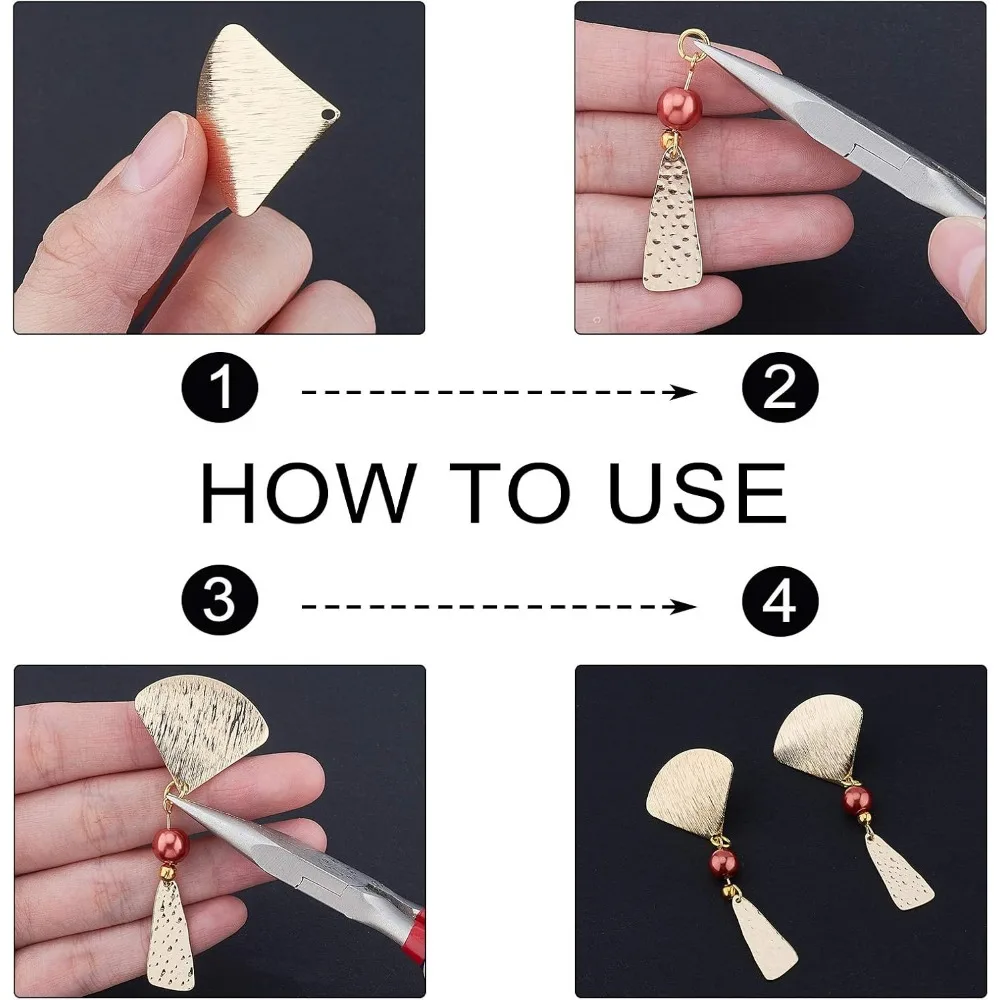 1
2
HOW TO USE
3
4