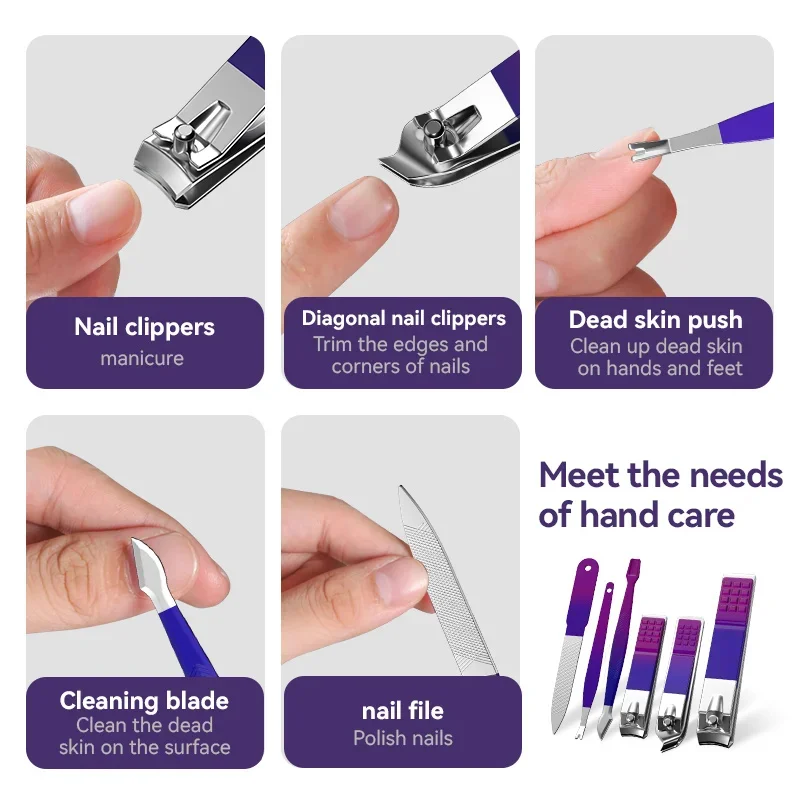 Nail clippers
manicure

Diagonal nail clippers
Trim the edges and corners of nails

Dead skin push
Clean up dead skin on hands and feet

Cleaning blade
Clean the dead skin on the surface

nail file
Polish nails

Meet the needs of hand care