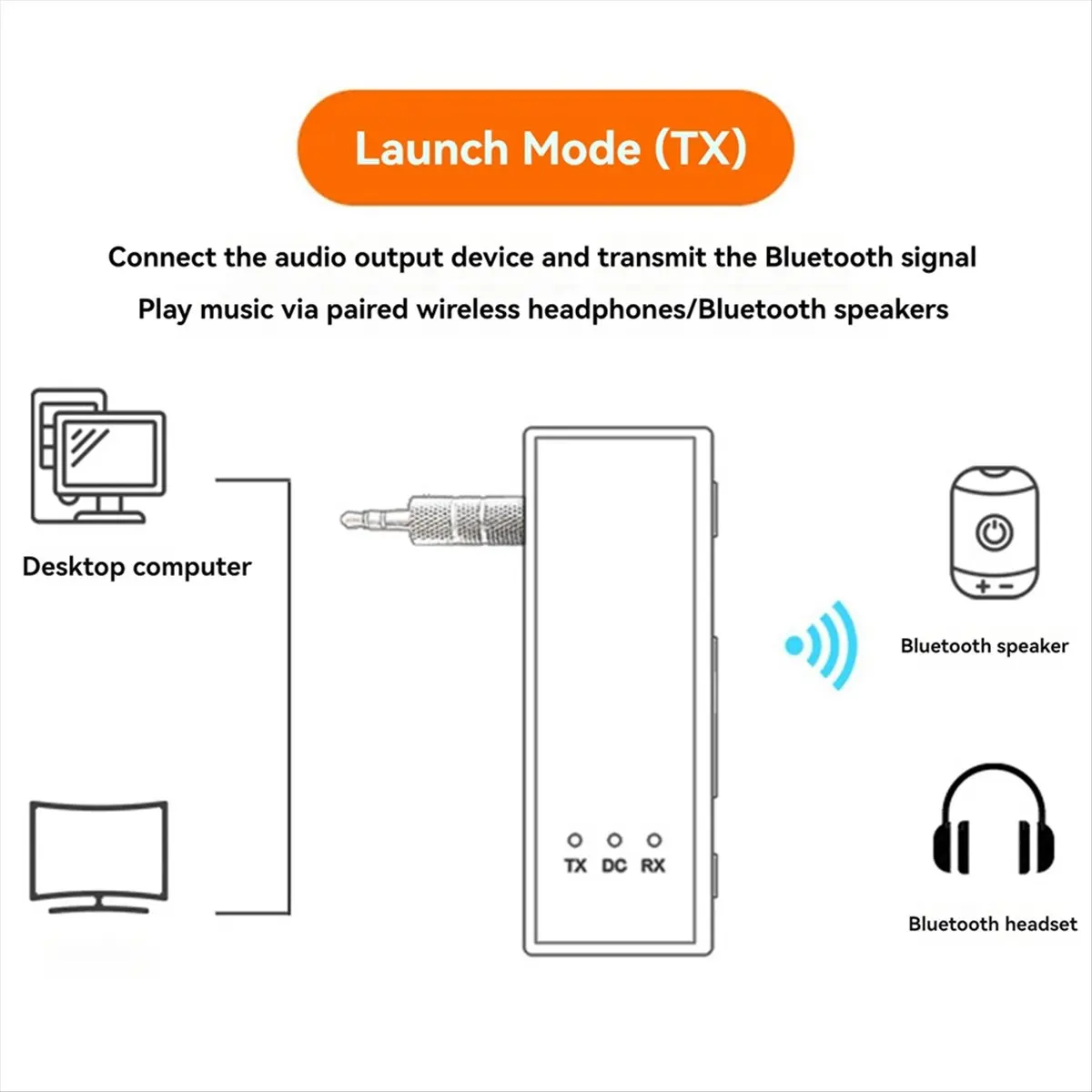 Launch Mode (TX)

Connect the audio output device and transmit the Bluetooth signal

Play music via paired wireless headphones/Bluetooth speakers

Desktop computer

TX DC RX

Bluetooth speaker

Bluetooth headset