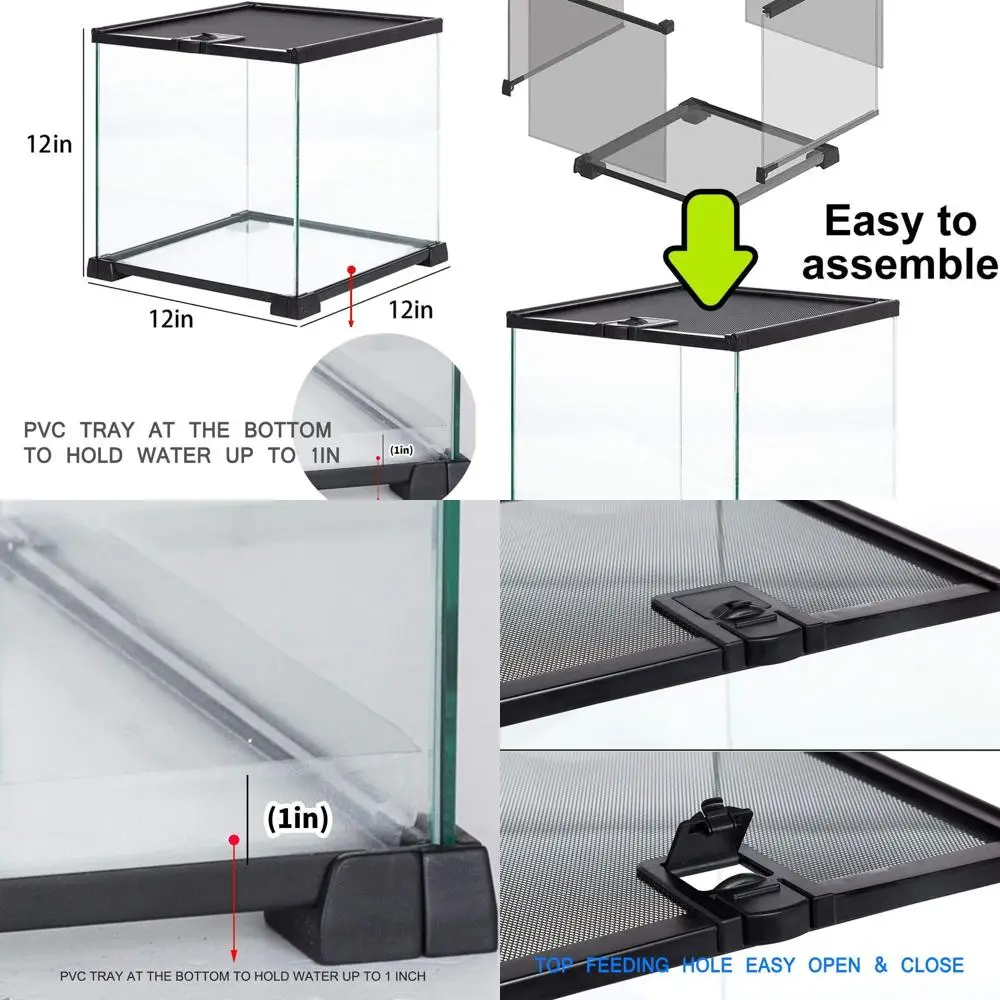 12in

12in

12in

PVC TRAY AT THE BOTTOM TO HOLD WATER UP TO 1IN

(1in)

Easy to assemble

(1in)

PVC TRAY AT THE BOTTOM TO HOLD WATER UP TO 1 INCH

TOP FEEDING HOLE EASY OPEN & CLOSE