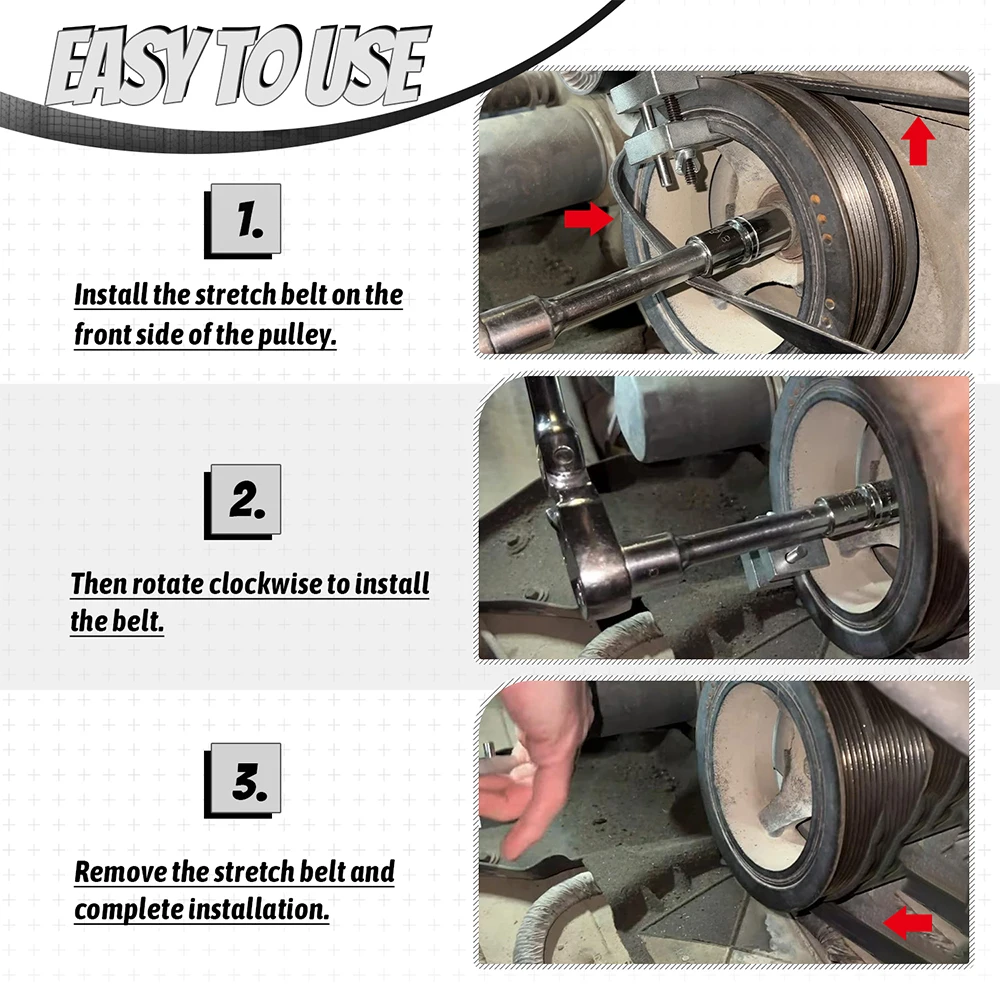 EASY TO USE

1.

Install the stretch belt on the front side of the pulley.

2.

Then rotate clockwise to install the belt.

3.

Remove the stretch belt and complete installation.