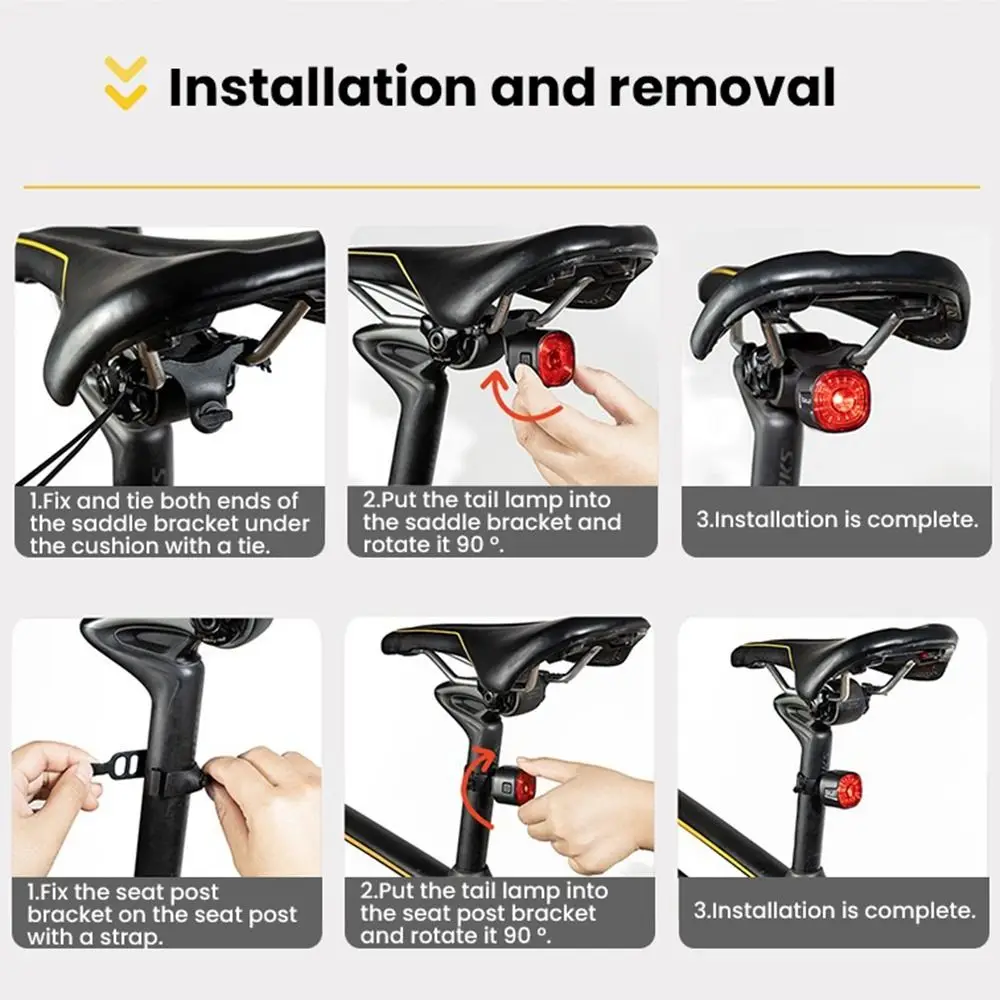 Installation and removal

1.Fix and tie both ends of the saddle bracket under the cushion with a tie.

2.Put the tail lamp into the saddle bracket and rotate it 90 °.

3.Installation is complete.

1.Fix the seat post bracket on the seat post with a strap.

2.Put the tail lamp into the seat post bracket and rotate it 90 °.

3.Installation is complete.