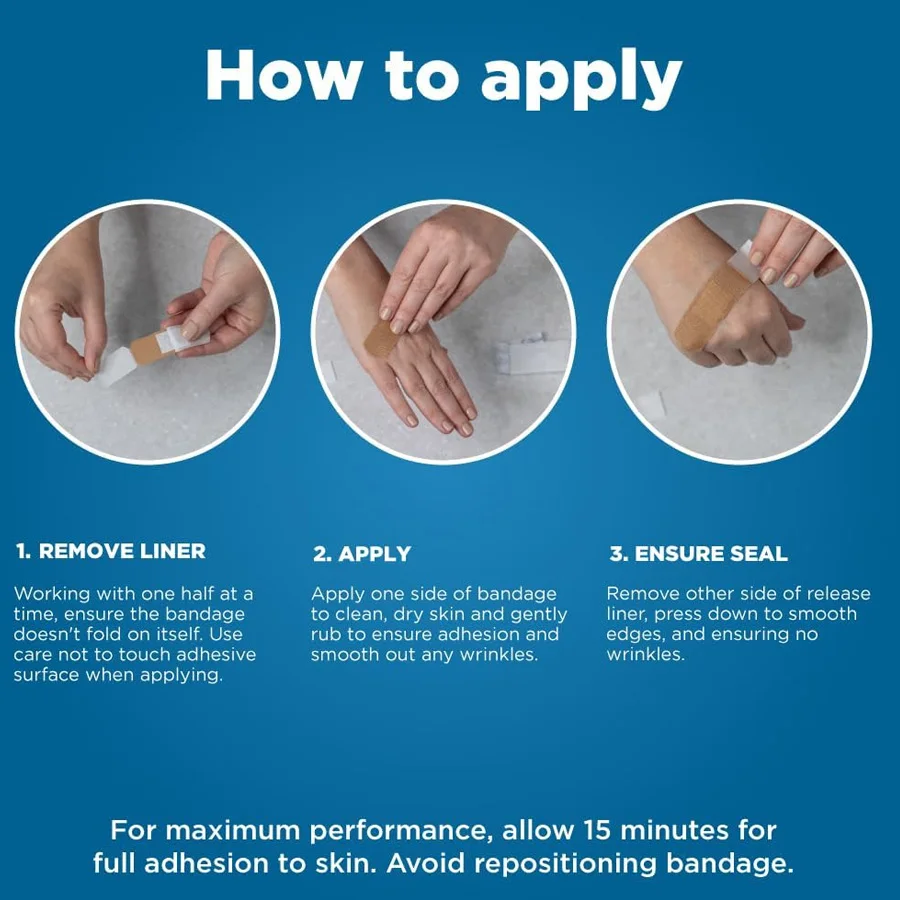 How to apply

1. REMOVE LINER

Working with one half at a time, ensure the bandage doesn't fold on itself. Use care not to touch adhesive surface when applying.

2. APPLY

Apply one side of bandage to clean, dry skin and gently rub to ensure adhesion and smooth out any wrinkles.

3. ENSURE SEAL

Remove other side of release liner, press down to smooth edges, and ensuring no wrinkles.

For maximum performance, allow 15 minutes for full adhesion to skin. Avoid repositioning bandage.