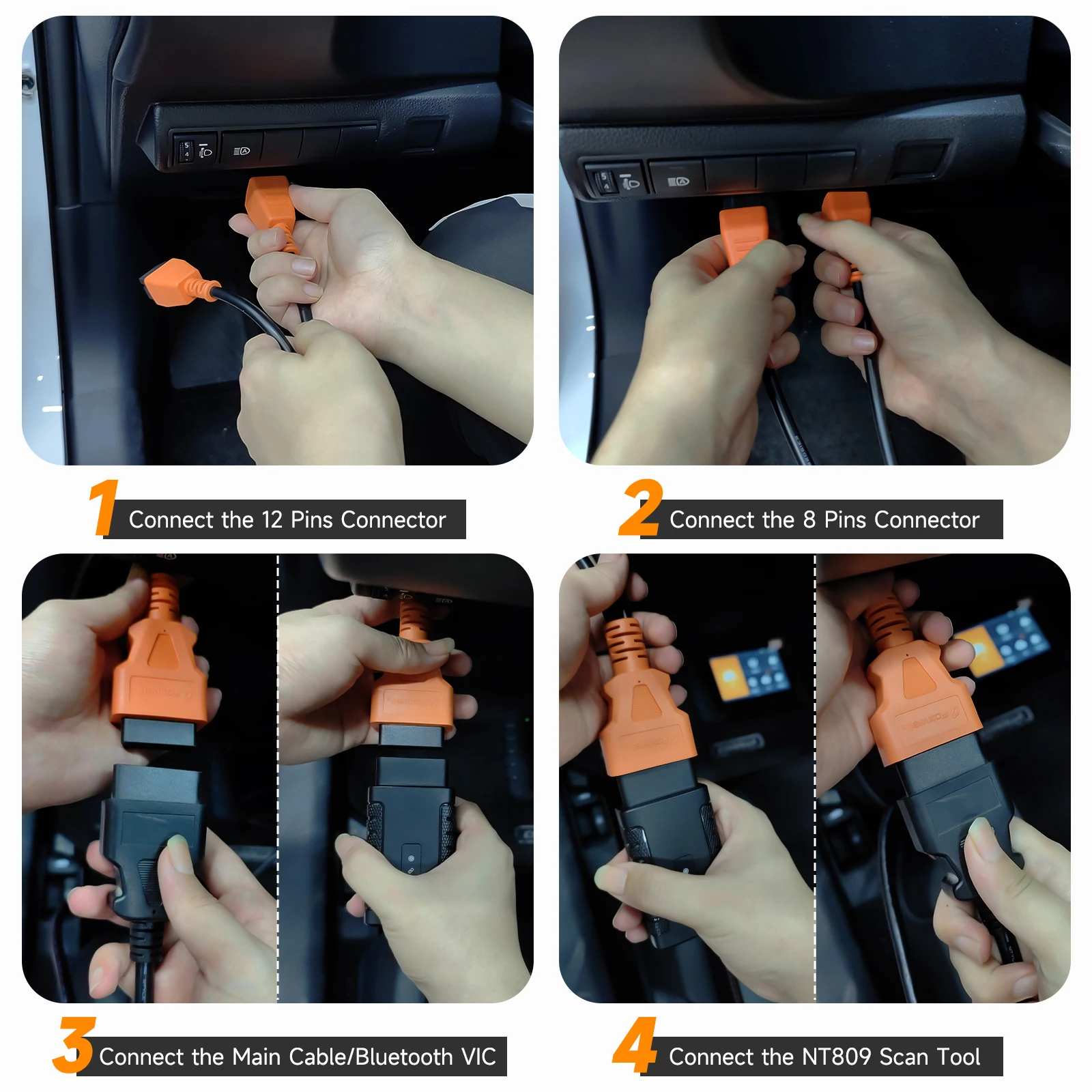 1 Connect the 12 Pins Connector

2 Connect the 8 Pins Connector

3 Connect the Main Cable/Bluetooth VIC

4 Connect the NT809 Scan Tool