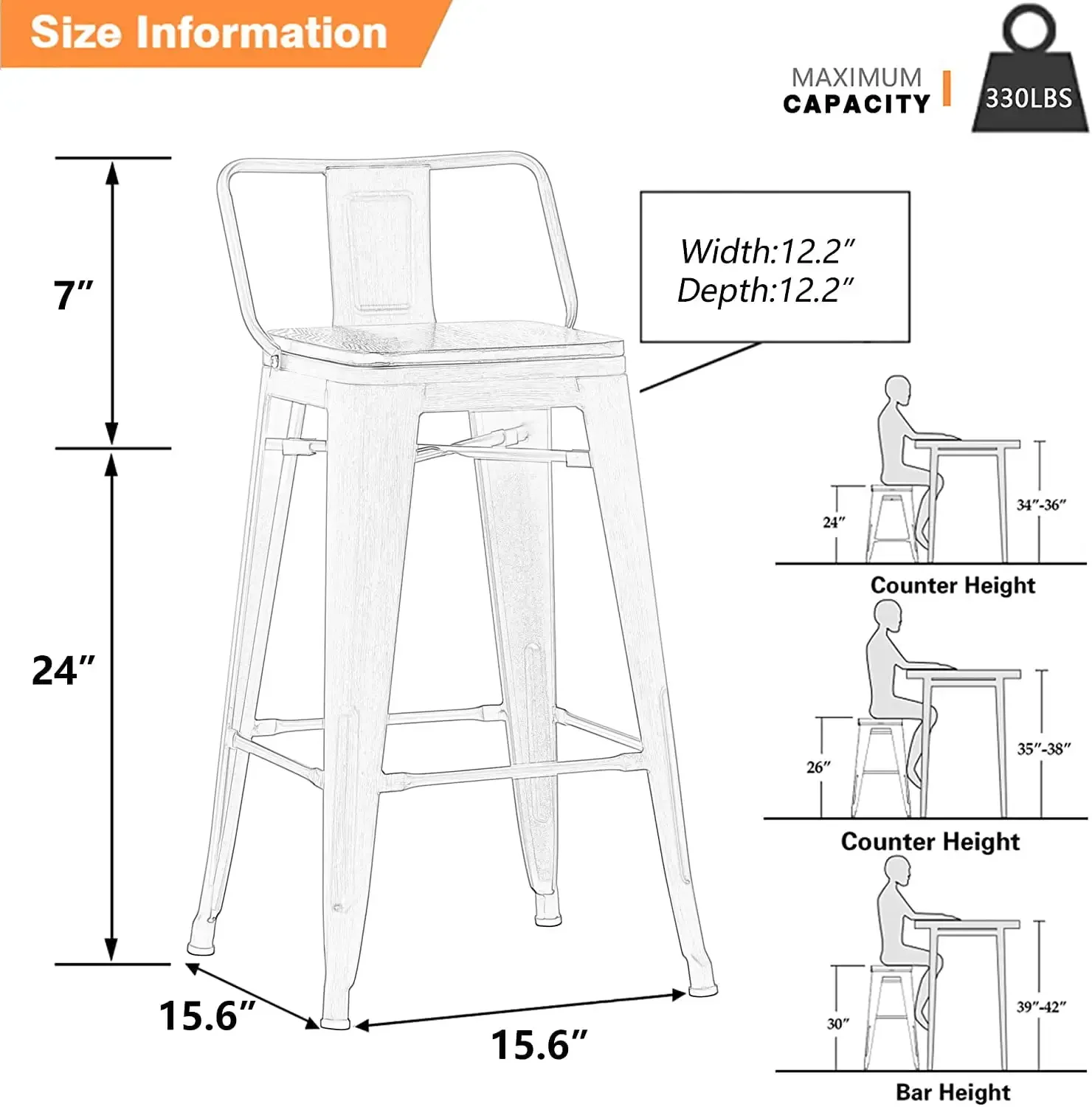 Size Information

MAXIMUM CAPACITY

330LBS

7″

24″

15.6″

15.6″

Width:12.2″
Depth:12.2″

24″

34″-36″

Counter Height

26″

35″-38″

Counter Height

30″

39″-42″

Bar Height