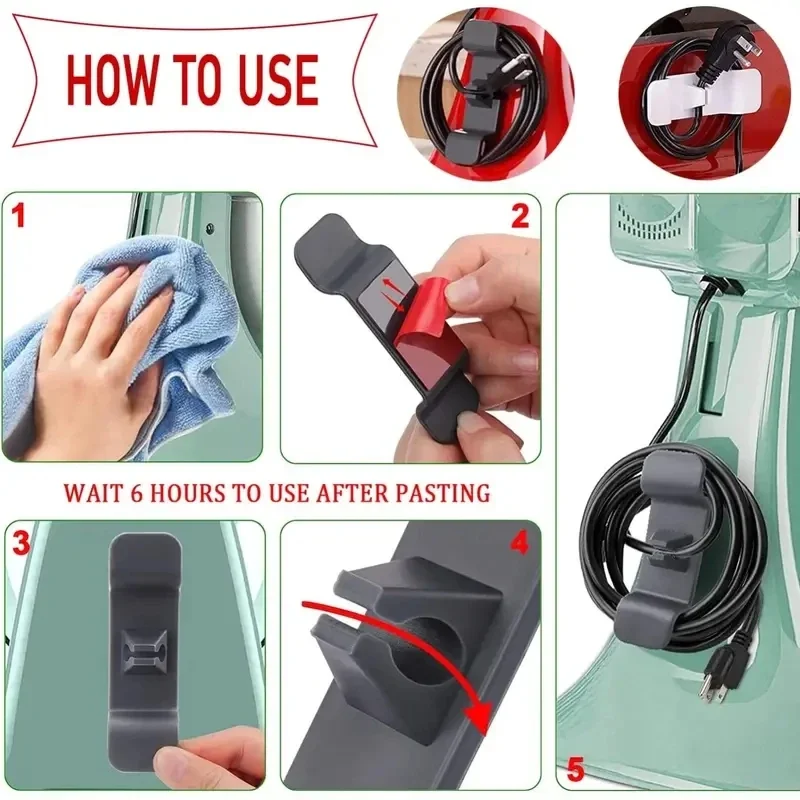 HOW TO USE

1

2

WAIT 6 HOURS TO USE AFTER PASTING

3

4

5