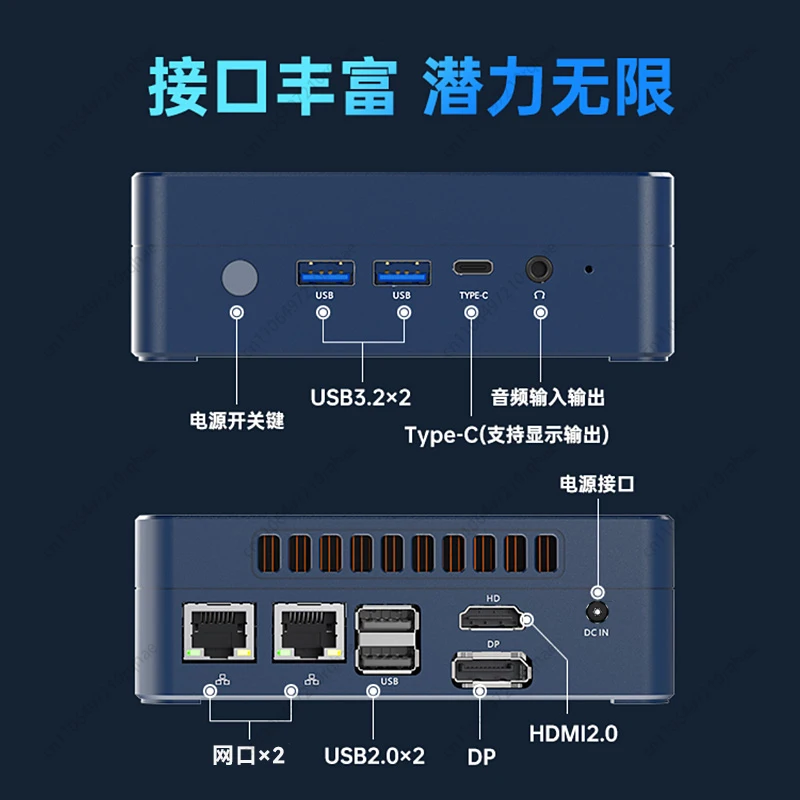 接口丰富 潜力无限

USB USB TYPE-C

电源开关键

USB3.2×2

音频输入输出

Type-C(支持显示输出)

电源接口

HD

DC IN

DP

USB

网口×2

USB2.0×2

DP

HDMI2.0