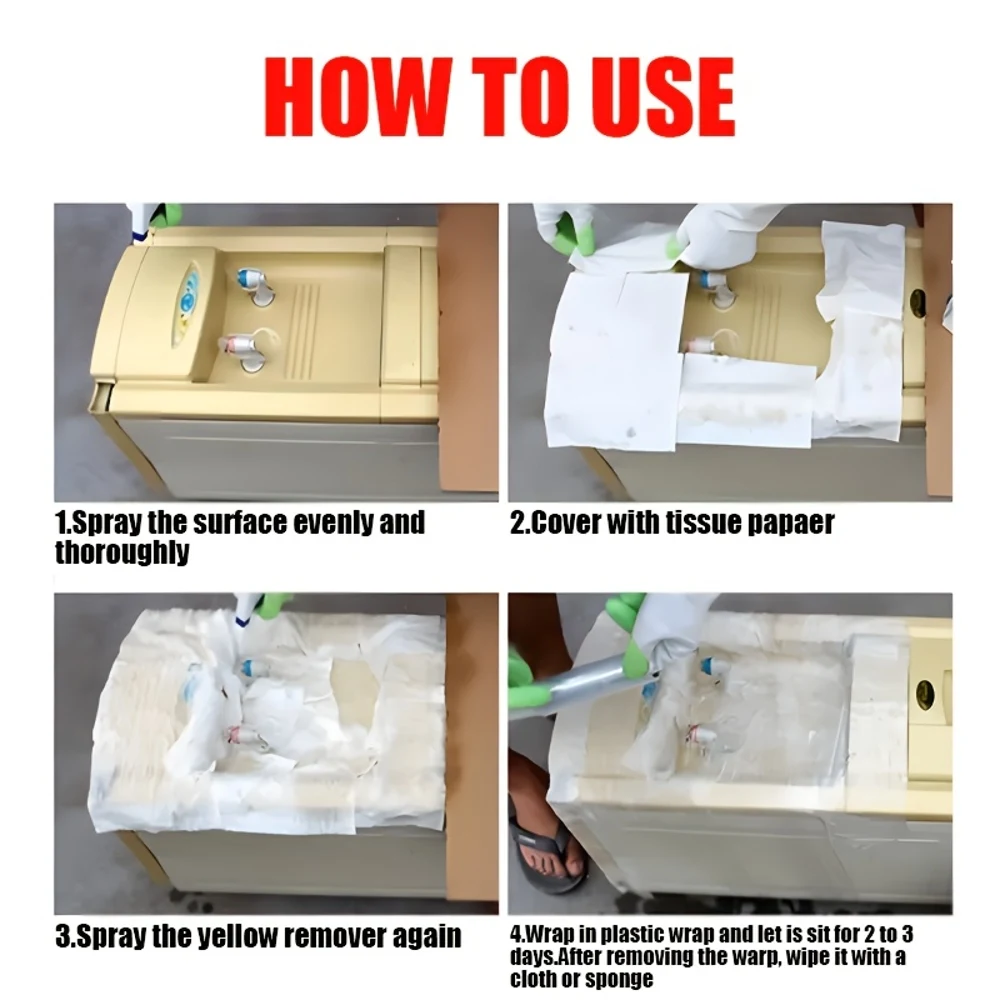 HOW TO USE

1.Spray the surface evenly and thoroughly

2.Cover with tissue papaer

3.Spray the yellow remover again

4.Wrap in plastic wrap and let is sit for 2 to 3 days.After removing the warp, wipe it with a cloth or sponge