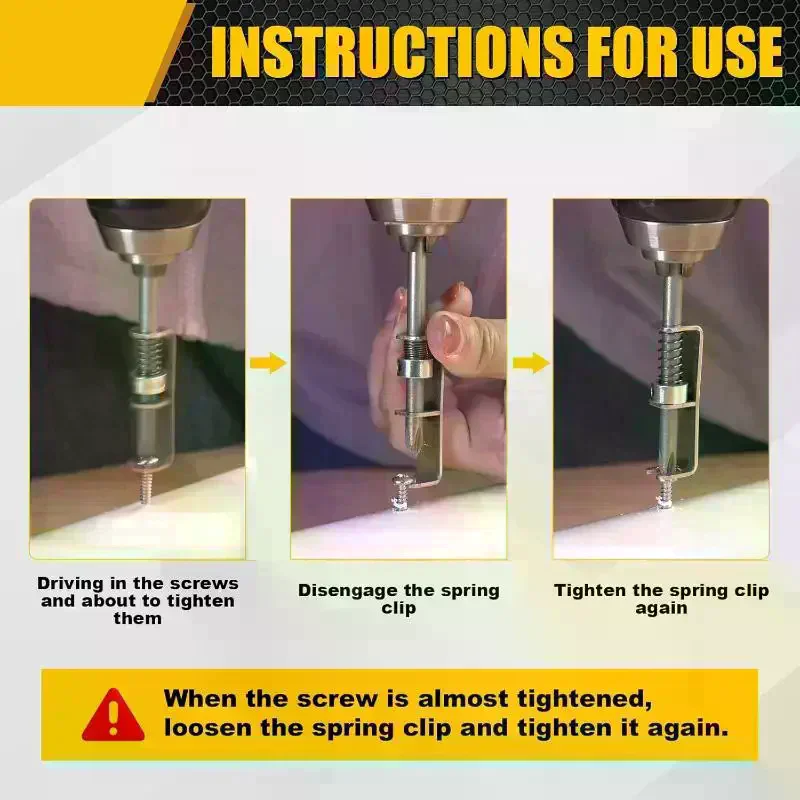 INSTRUCTIONS FOR USE

Driving in the screws and about to tighten them

Disengage the spring clip

Tighten the spring clip again

When the screw is almost tightened, loosen the spring clip and tighten it again.