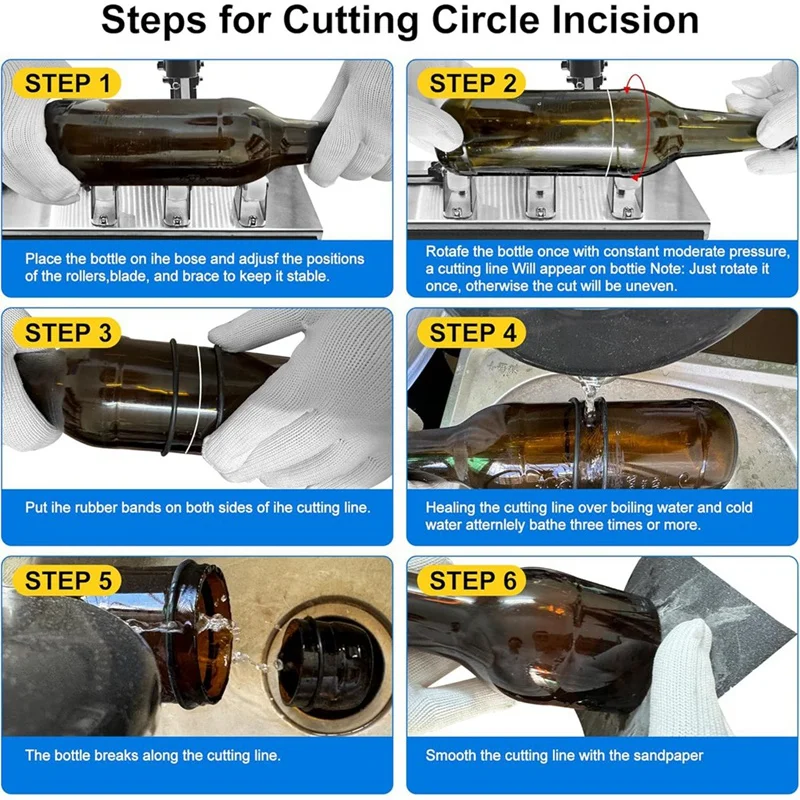 Steps for Cutting Circle Incision

STEP 1

Place the bottle on ihe bose and adjusf the positions of the rollers,blade, and brace to keep it stable.

STEP 2

Rotafe the bottle once with constant moderate pressure, a cutting line Will appear on bottie Note: Just rotate it once, otherwise the cut will be uneven.

STEP 3

Put ihe rubber bands on both sides of ihe cutting line.

STEP 4

Healing the cutting line over boiling water and cold water atternlely bathe three times or more.

STEP 5

The bottle breaks along the cutting line.

STEP 6

Smooth the cutting line with the sandpaper