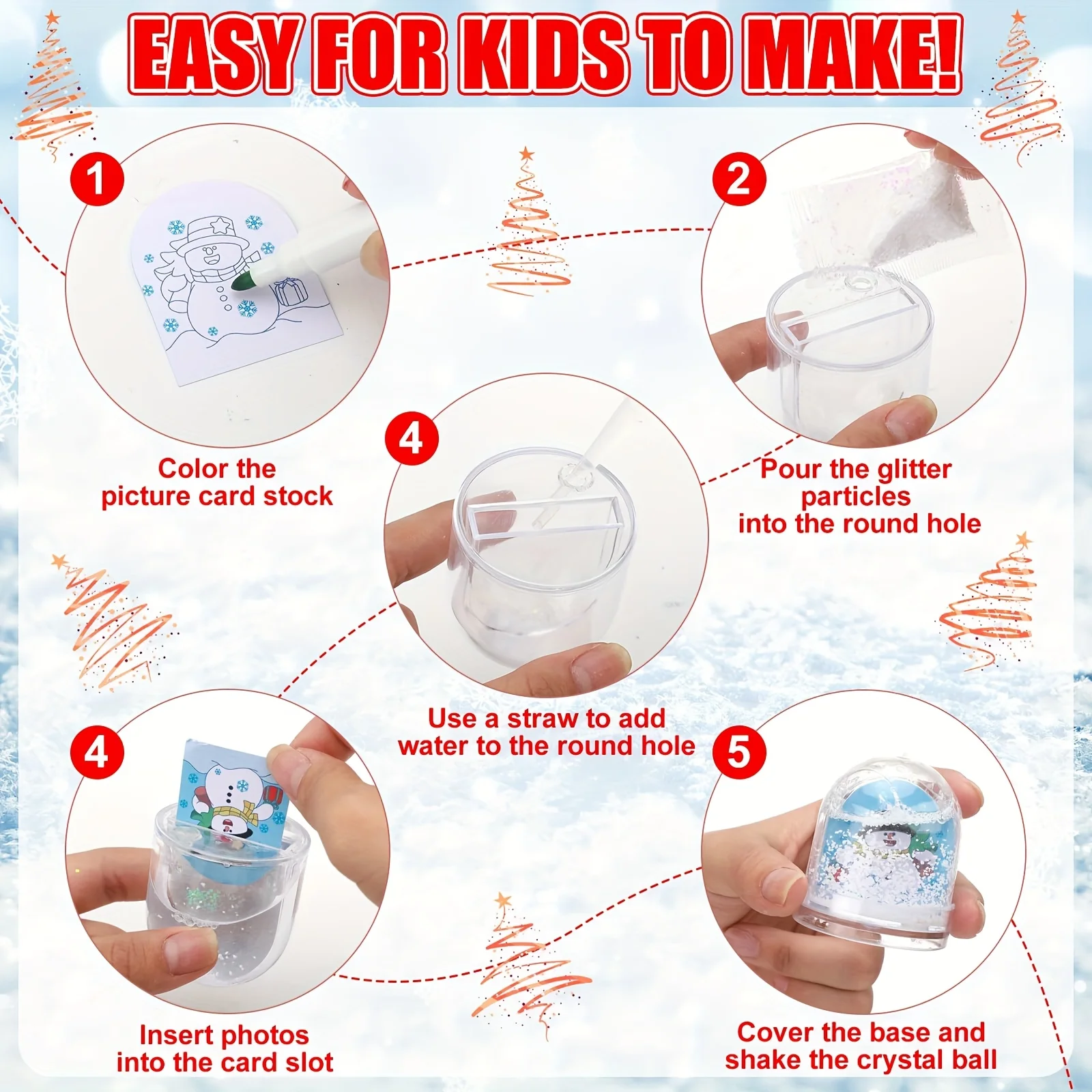 EASY FOR KIDS TO MAKE!

1

Color the picture card stock

2

Pour the glitter particles into the round hole

4

Use a straw to add water to the round hole

4

Insert photos into the card slot

5

Cover the base and shake the crystal ball