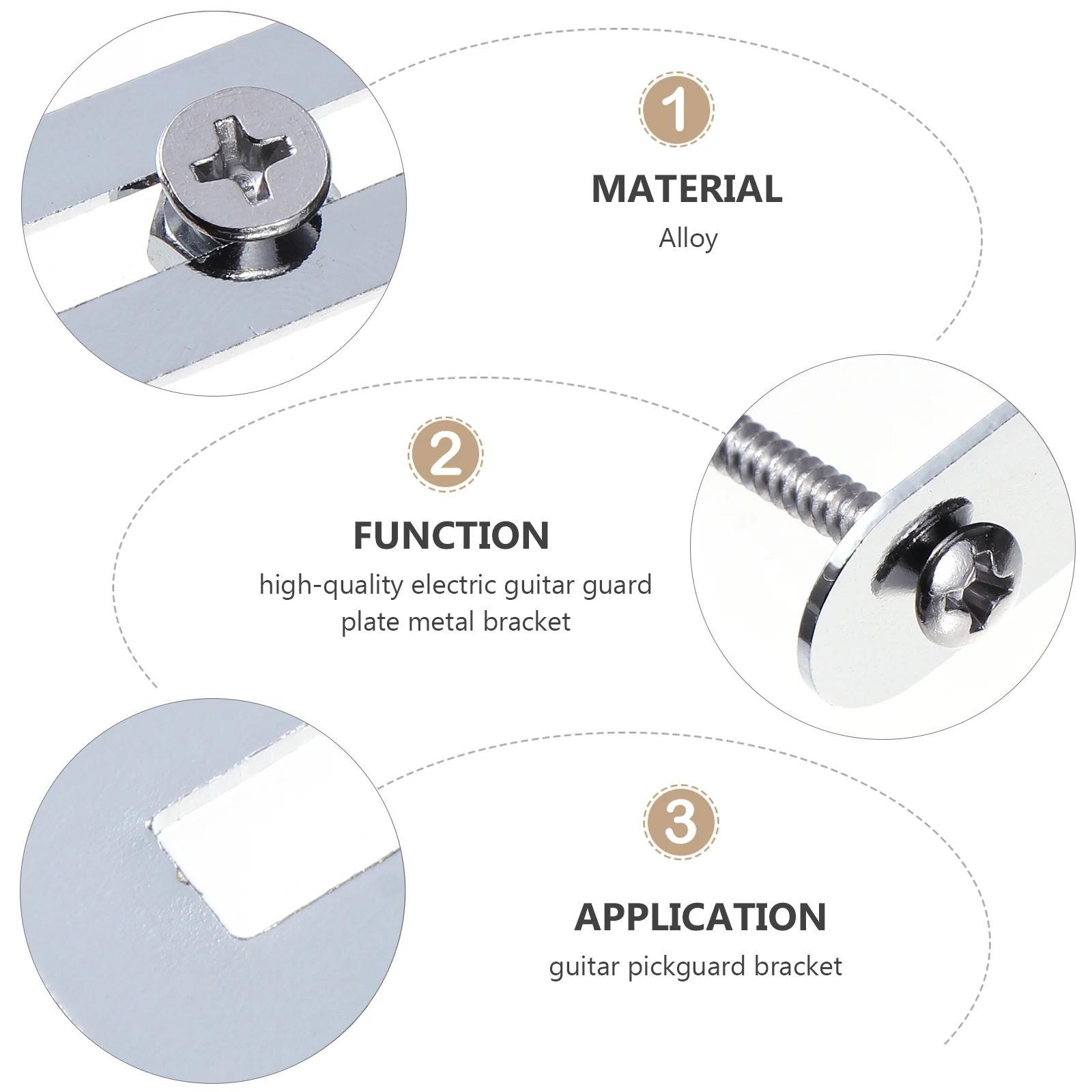 1

MATERIAL

Alloy

2

FUNCTION

high-quality electric guitar guard plate metal bracket

3

APPLICATION

guitar pickguard bracket