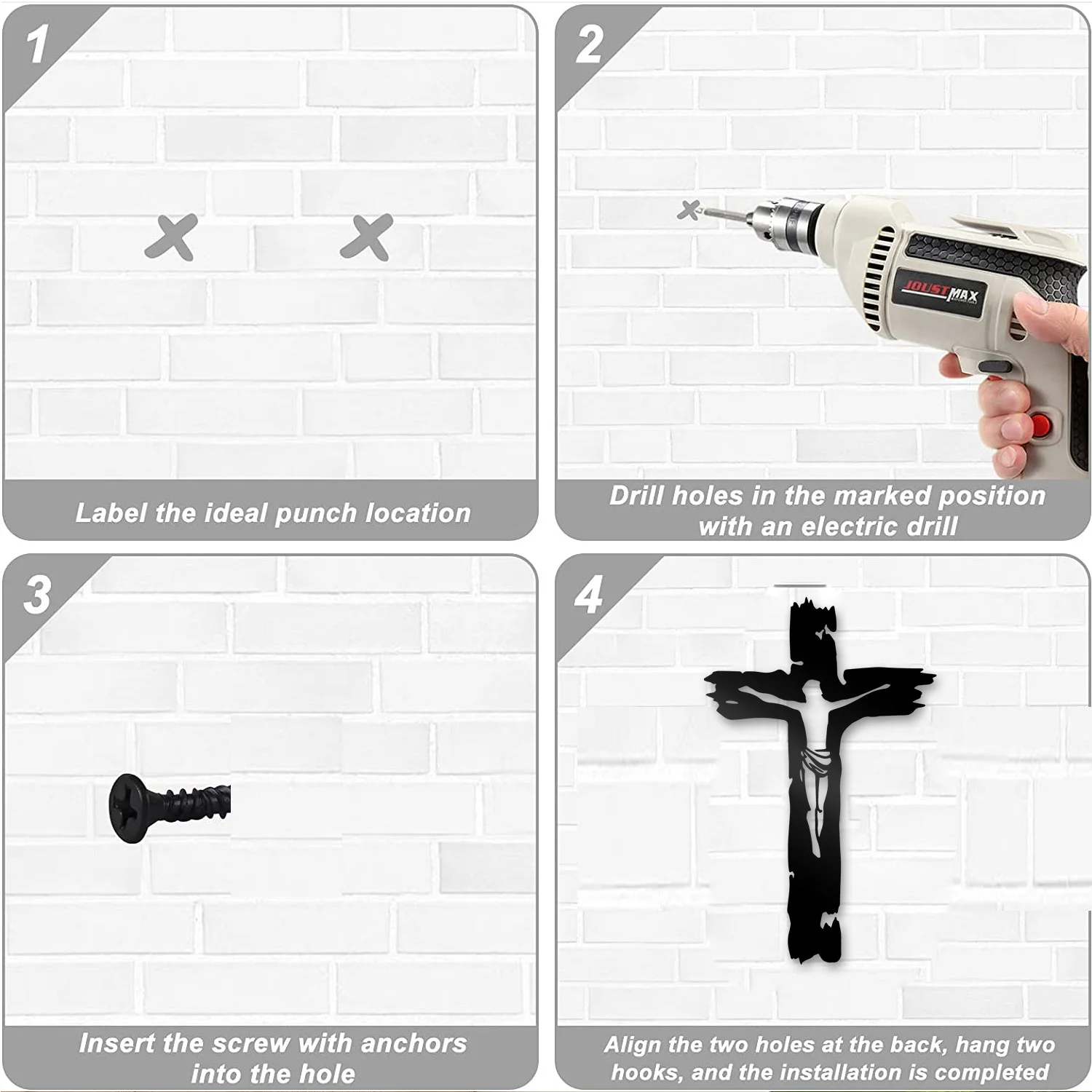 1

Label the ideal punch location

2

JOUSTMAX

Drill holes in the marked position with an electric drill

3

Insert the screw with anchors into the hole

4

Align the two holes at the back, hang two hooks, and the installation is completed