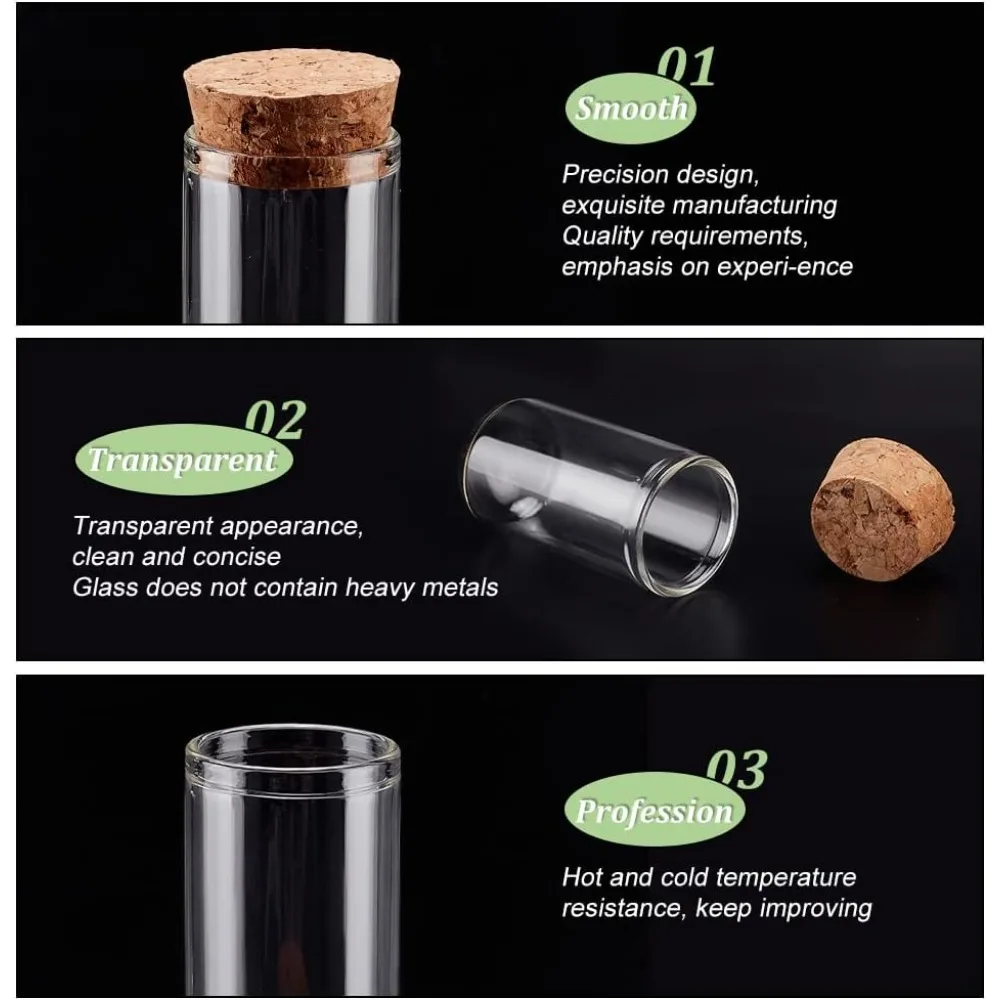 01
Smooth

Precision design,
exquisite manufacturing
Quality requirements,
emphasis on experi-ence

02
Transparent

Transparent appearance,
clean and concise
Glass does not contain heavy metals

03
Profession

Hot and cold temperature
resistance, keep improving