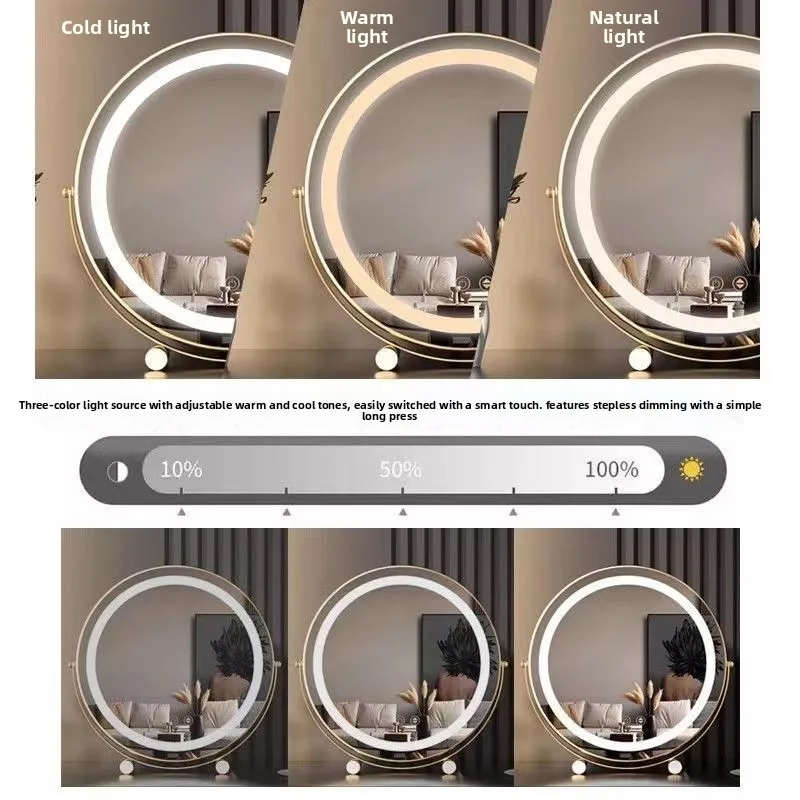 Cold light

Warm light

Natural light

Three-color light source with adjustable warm and cool tones, easily switched with a smart touch. features stepless dimming with a simple long press

10%

50%

100%