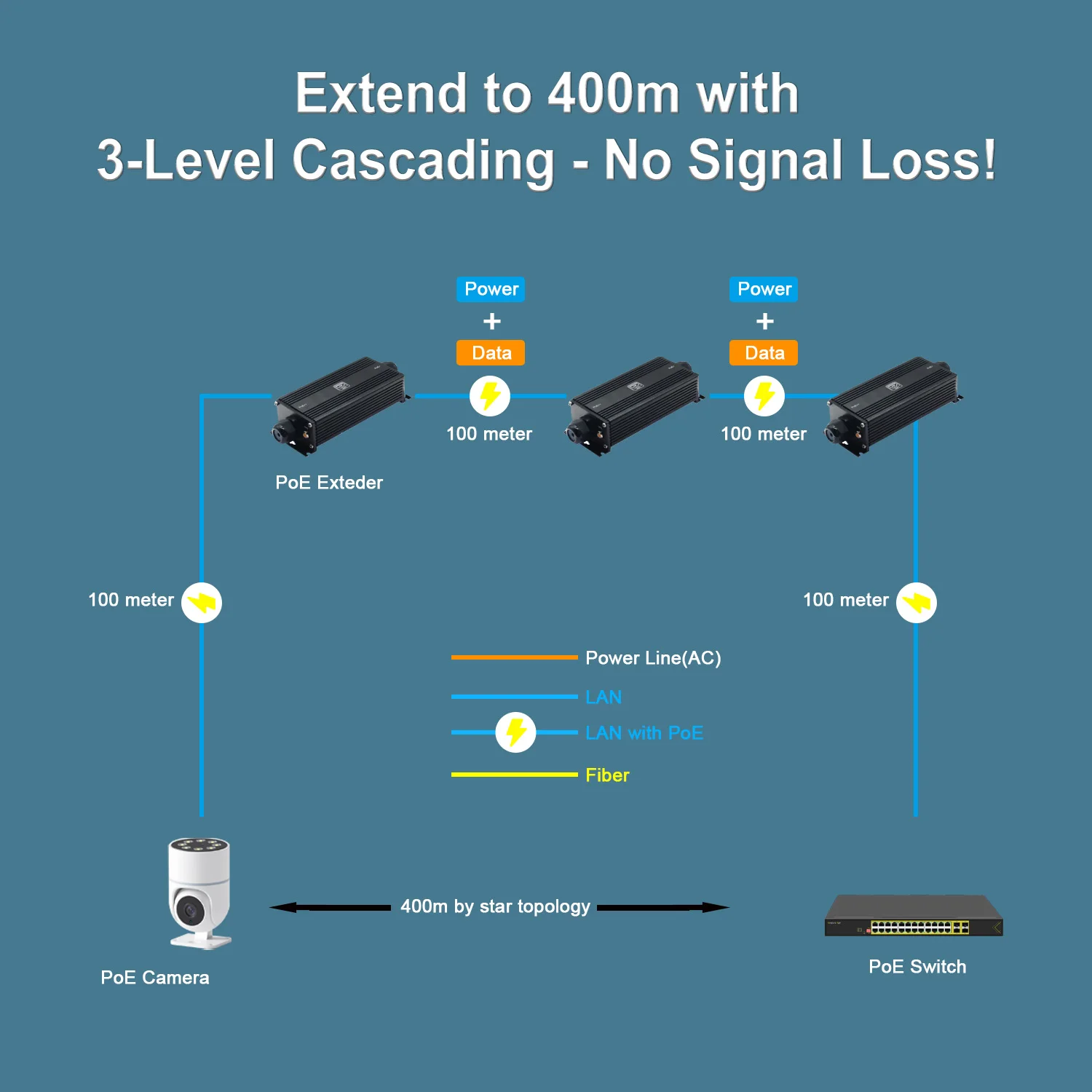 Extend to 400m with
3-Level Cascading - No Signal Loss!

Power
+
Data

Power
+
Data

100 meter

100 meter

PoE Exteder

100 meter

100 meter

Power Line(AC)

LAN

LAN with PoE

Fiber

400m by star topology

PoE Camera

PoE Switch