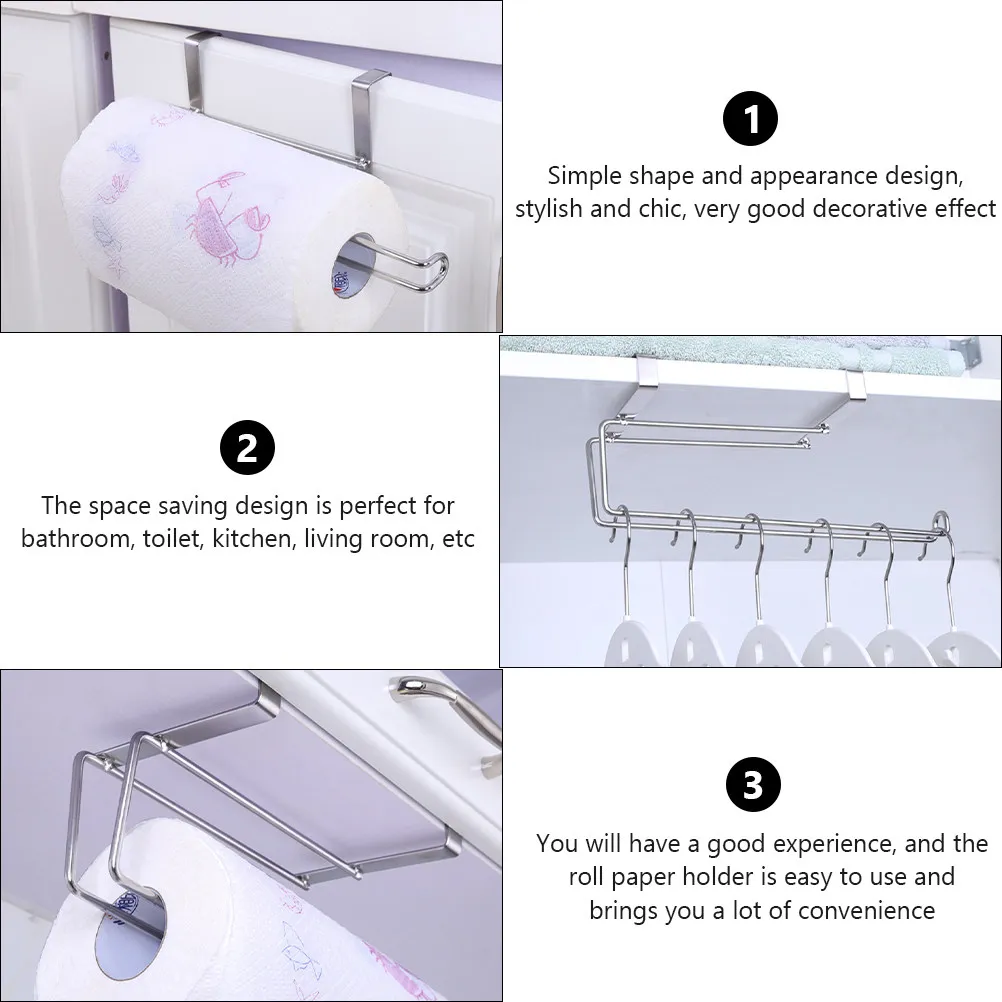 1

Simple shape and appearance design, stylish and chic, very good decorative effect

2

The space saving design is perfect for bathroom, toilet, kitchen, living room, etc

3

You will have a good experience, and the roll paper holder is easy to use and brings you a lot of convenience