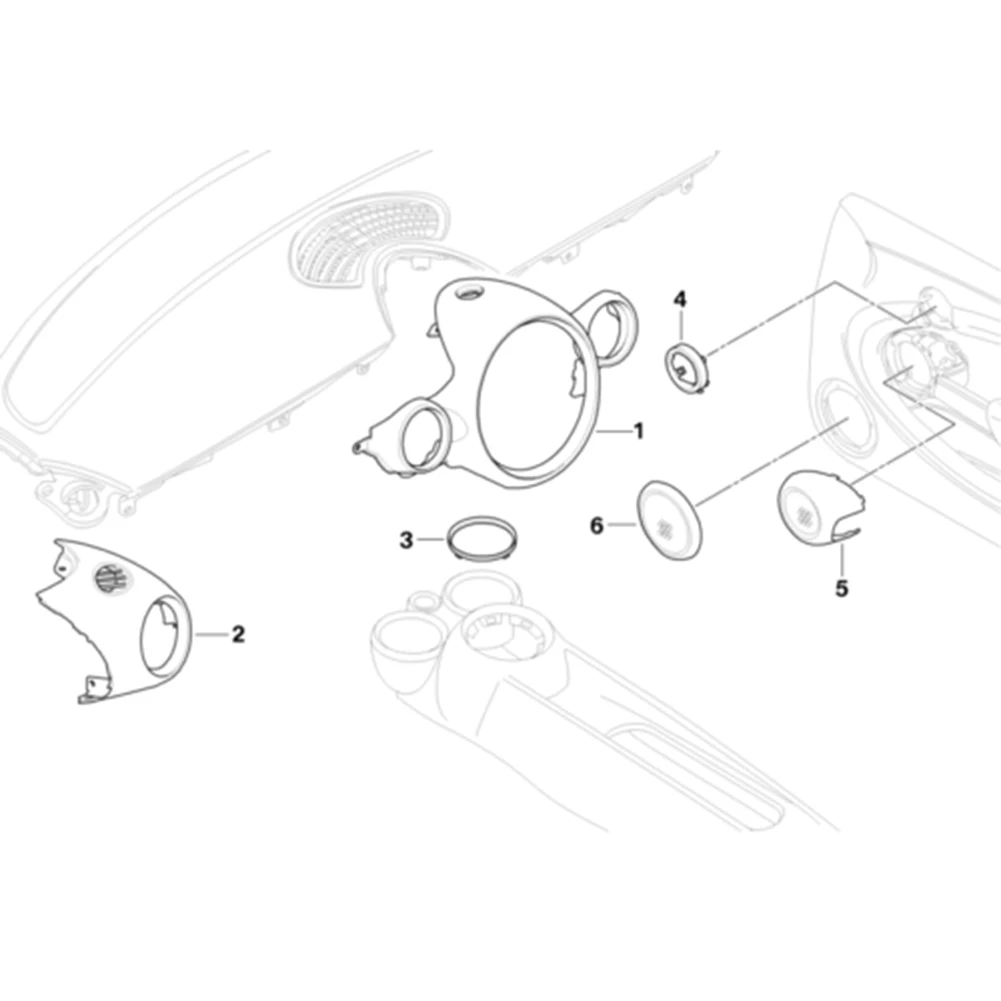 4
1
3
6
5
2