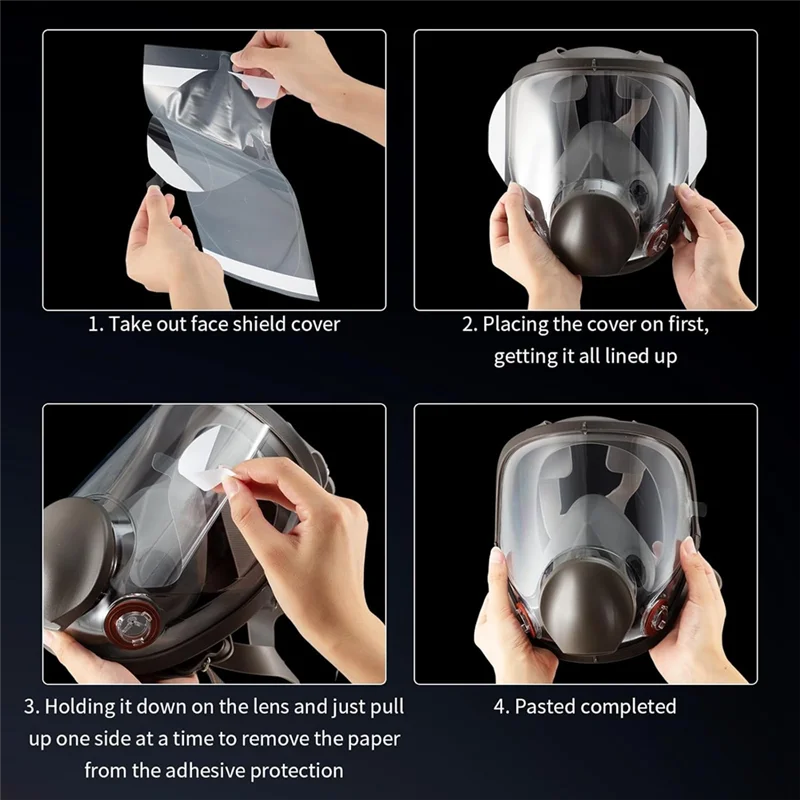 1. Take out face shield cover

2. Placing the cover on first, getting it all lined up

3. Holding it down on the lens and just pull up one side at a time to remove the paper from the adhesive protection

4. Pasted completed