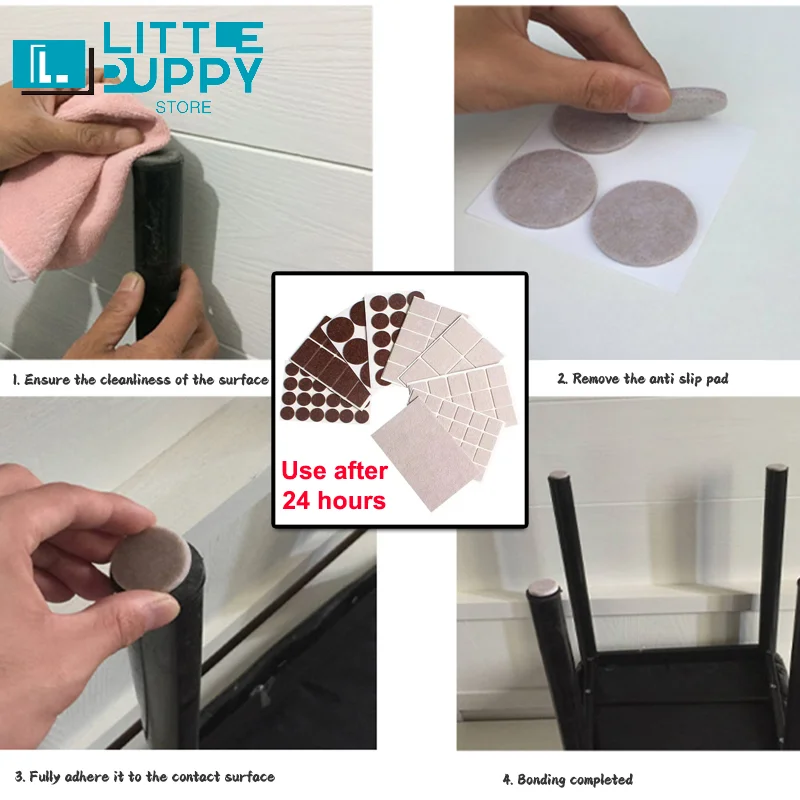 LITTLE PUPPY
STORE

1. Ensure the cleanliness of the surface

2. Remove the anti slip pad

Use after 24 hours

3. Fully adhere it to the contact surface

4. Bonding completed