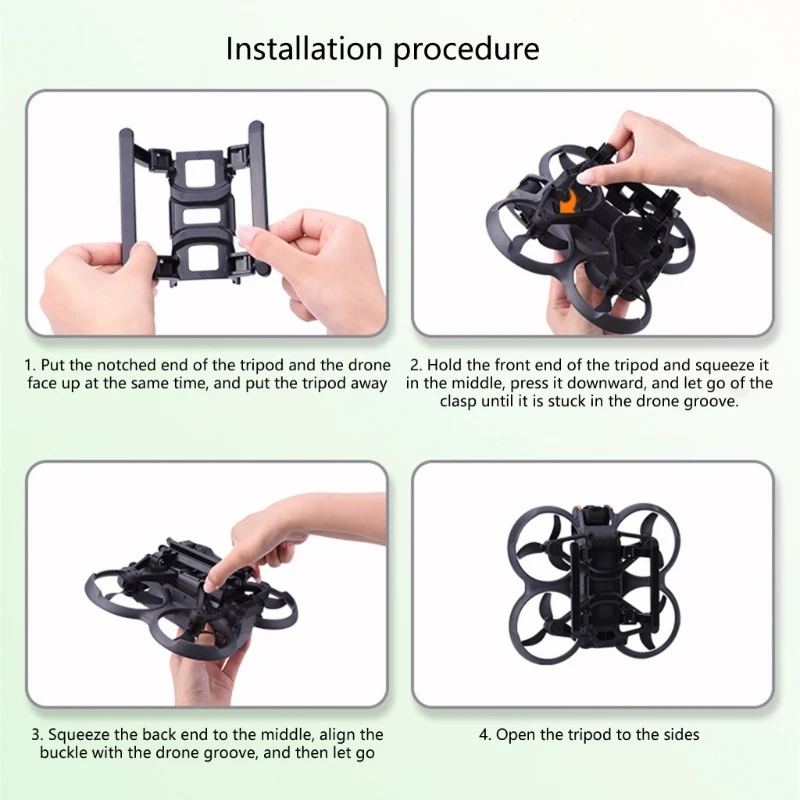 Installation procedure

1. Put the notched end of the tripod and the drone face up at the same time, and put the tripod away

2. Hold the front end of the tripod and squeeze it in the middle, press it downward, and let go of the clasp until it is stuck in the drone groove.

3. Squeeze the back end to the middle, align the buckle with the drone groove, and then let go

4. Open the tripod to the sides