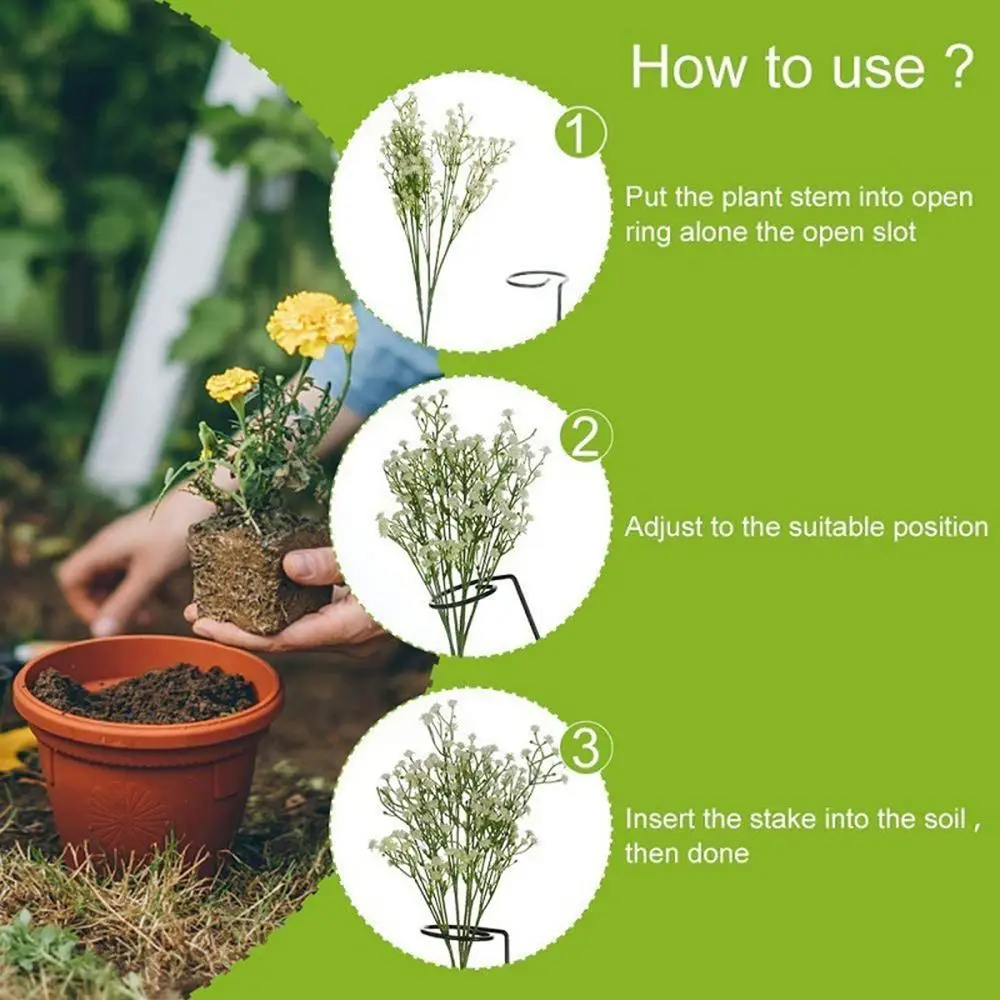 How to use ?

1

Put the plant stem into open ring alone the open slot

2

Adjust to the suitable position

3

Insert the stake into the soil , then done