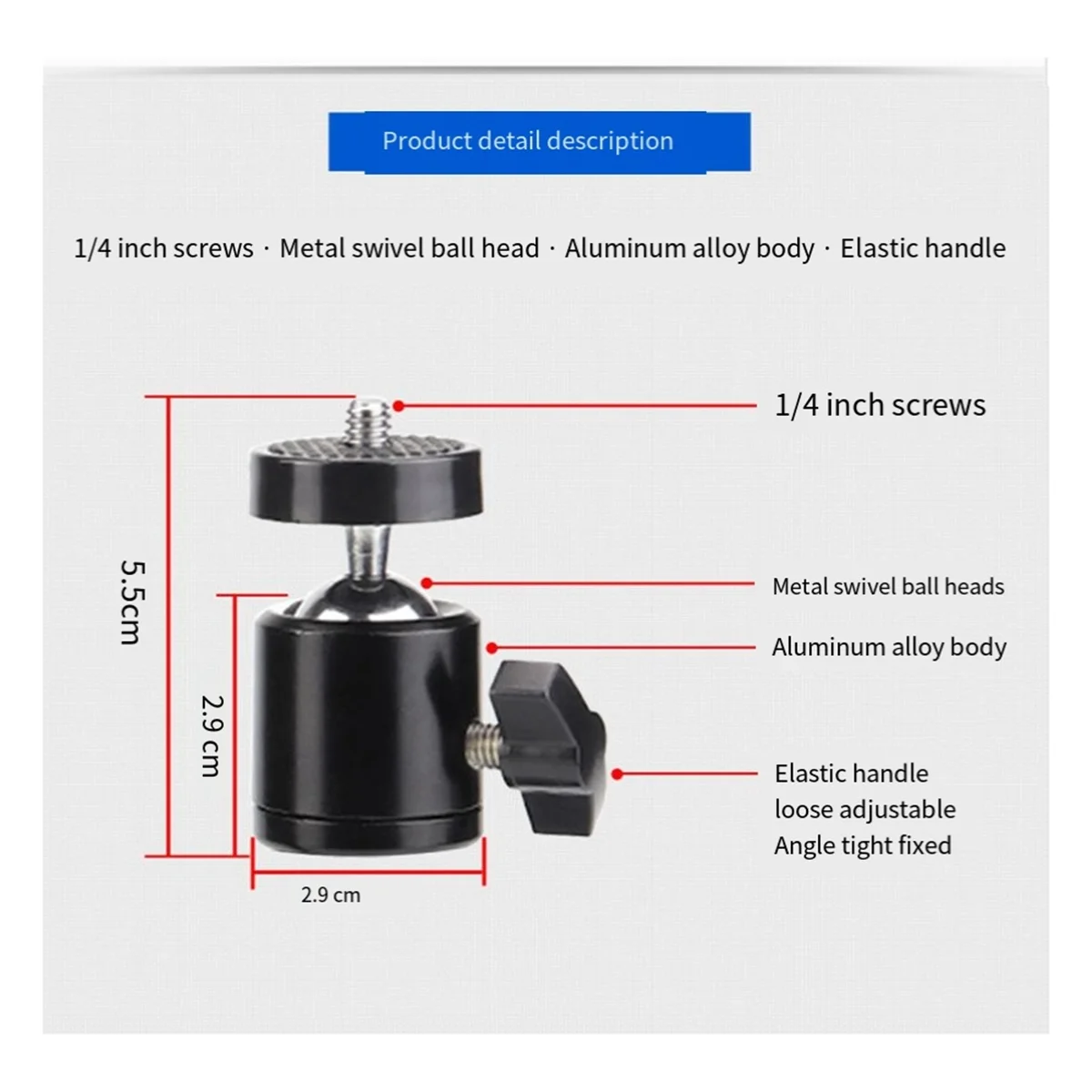 Product detail description

1/4 inch screws · Metal swivel ball head · Aluminum alloy body · Elastic handle

1/4 inch screws

5.5cm

Metal swivel ball heads

Aluminum alloy body

2.9 cm

Elastic handle
loose adjustable
Angle tight fixed

2.9 cm