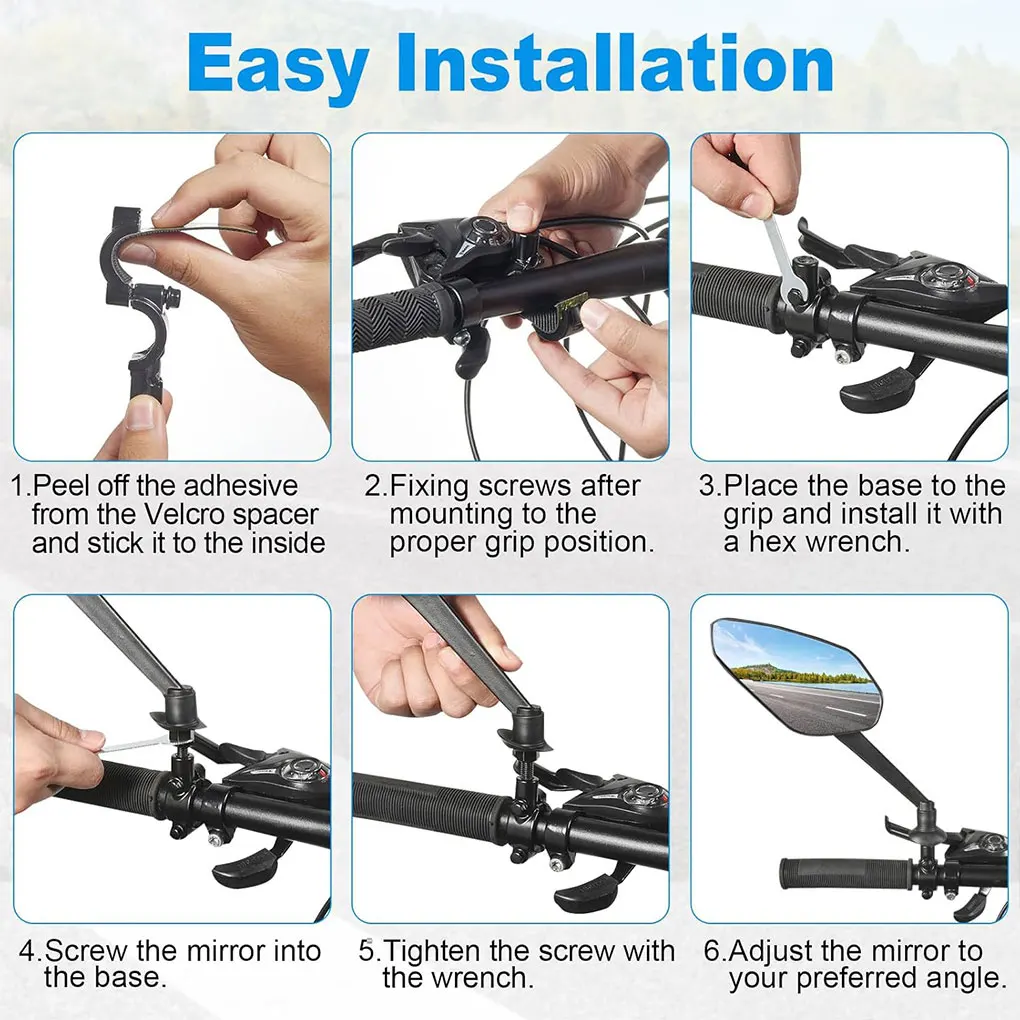 Easy Installation

1.Peel off the adhesive from the Velcro spacer and stick it to the inside

2.Fixing screws after mounting to the proper grip position.

3.Place the base to the grip and install it with a hex wrench.

4.Screw the mirror into the base.

5.Tighten the screw with the wrench.

6.Adjust the mirror to your preferred angle.