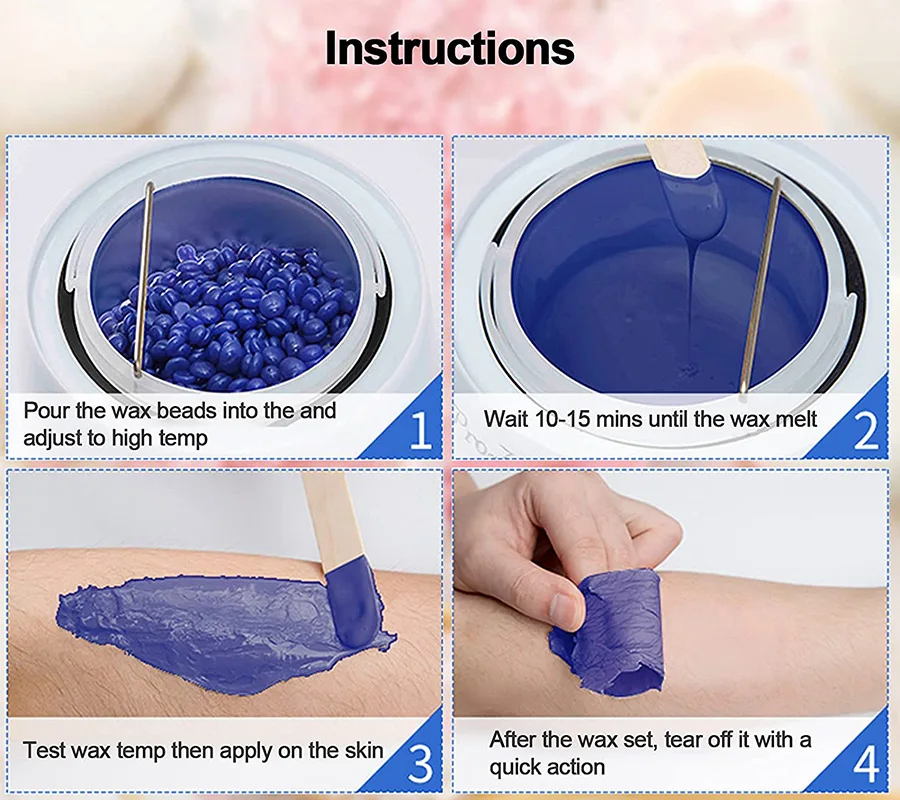 Instructions

Pour the wax beads into the and adjust to high temp

1

Wait 10-15 mins until the wax melt

2

Test wax temp then apply on the skin

3

After the wax set, tear off it with a quick action

4