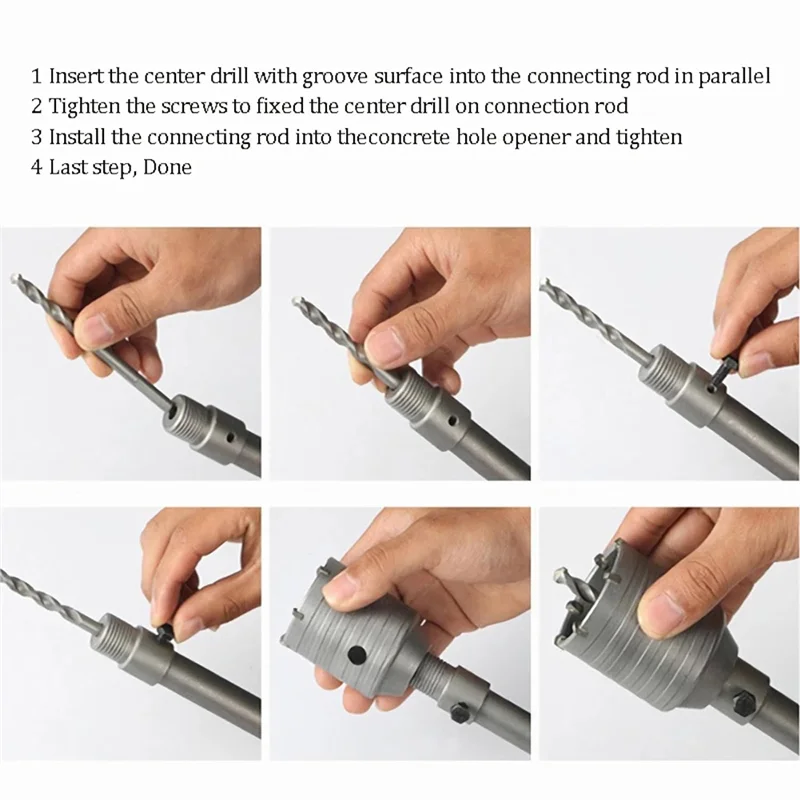 1 Insert the center drill with groove surface into the connecting rod in parallel
2 Tighten the screws to fixed the center drill on connection rod
3 Install the connecting rod into theconcrete hole opener and tighten
4 Last step, Done