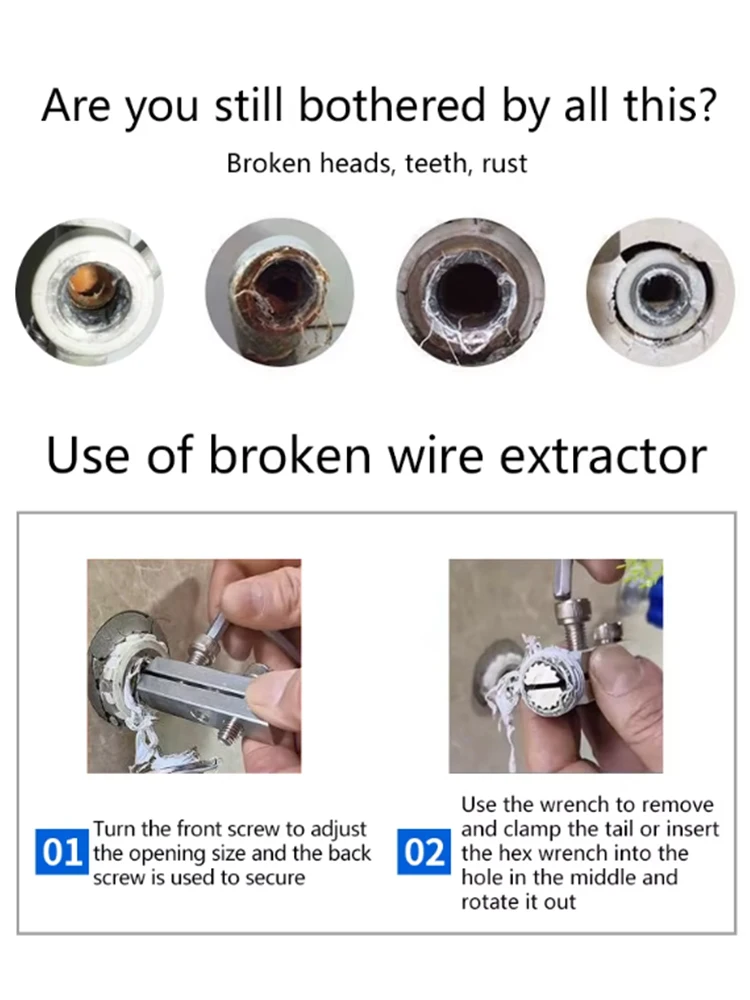 Are you still bothered by all this?

Broken heads, teeth, rust

Use of broken wire extractor

01 Turn the front screw to adjust the opening size and the back screw is used to secure

02 Use the wrench to remove and clamp the tail or insert the hex wrench into the hole in the middle and rotate it out